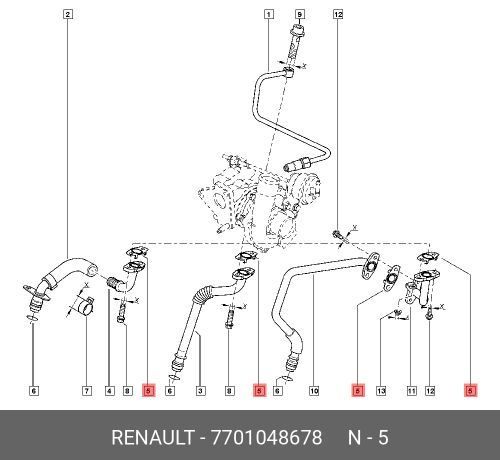 2
1
9
12
X
X
X
X
X
X
X
6
7
4
8
5
6
3
8
5
6
10
5
13
11
12
5

RENAULT - 7701048678 N - 5