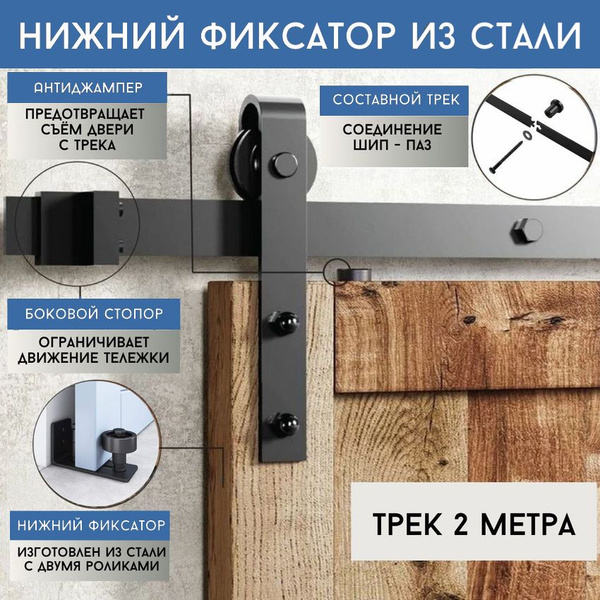 НИЖНИЙ ФИКСАТОР ИЗ СТАЛИ

АНТИДЖАМПЕР

ПРЕДОТВРАЩАЕТ СЪЁМ ДВЕРИ С ТРЕКА

СОСТАВНОЙ ТРЕК

СОЕДИНЕНИЕ ШИП - ПАЗ

БОКОВОЙ СТОПОР

ОГРАНИЧИВАЕТ ДВИЖЕНИЕ ТЕЛЕЖКИ

НИЖНИЙ ФИКСАТОР

ИЗГОТОВЛЕН ИЗ СТАЛИ С ДВУМЯ РОЛИКАМИ

ТРЕК 2 МЕТРА