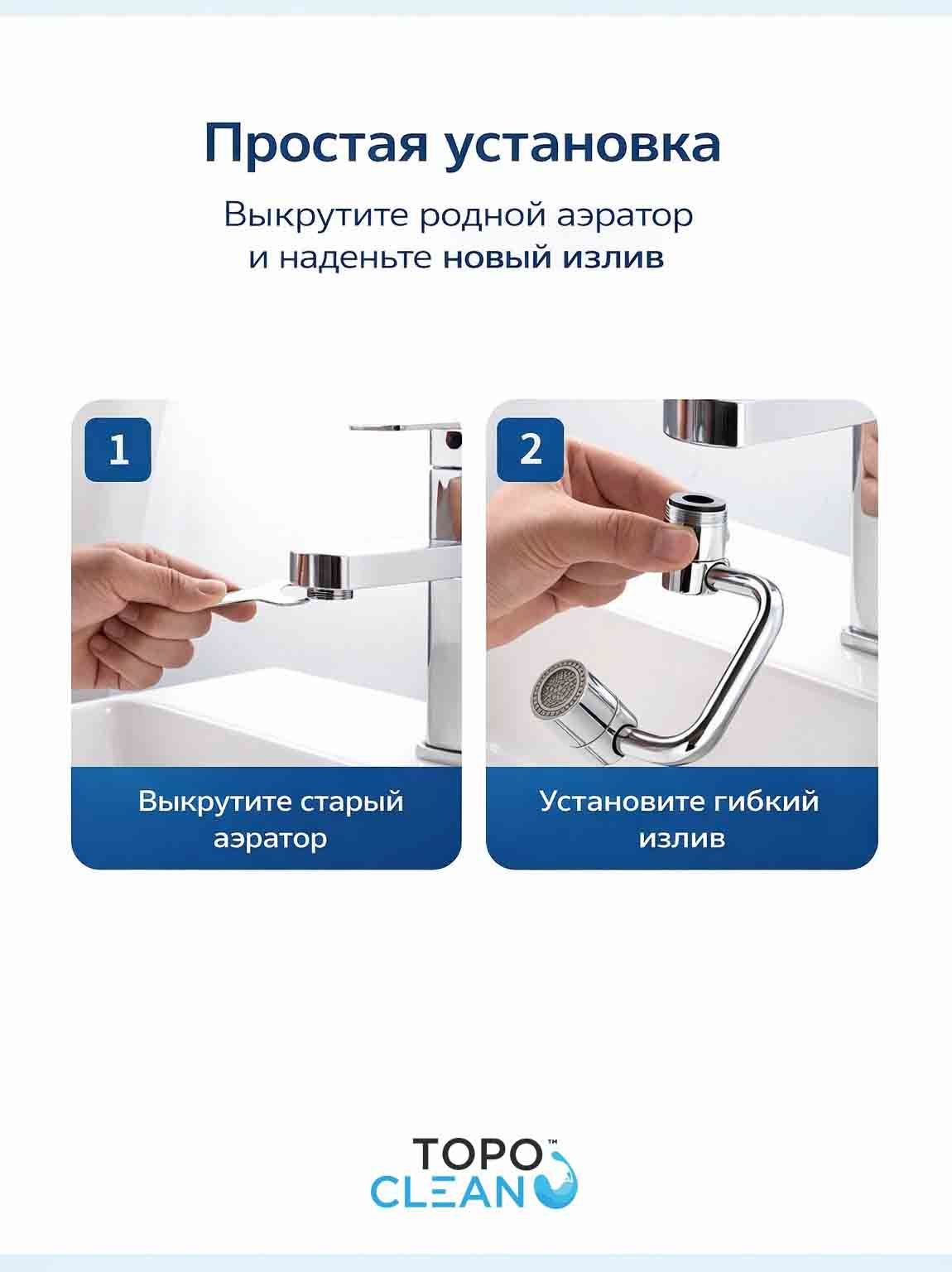 Простая установка

Выкрутите родной аэратор и наденьте новый излив

1

Выкрутите старый аэратор

2

Установите гибкий излив

TOPO™
CLEAN