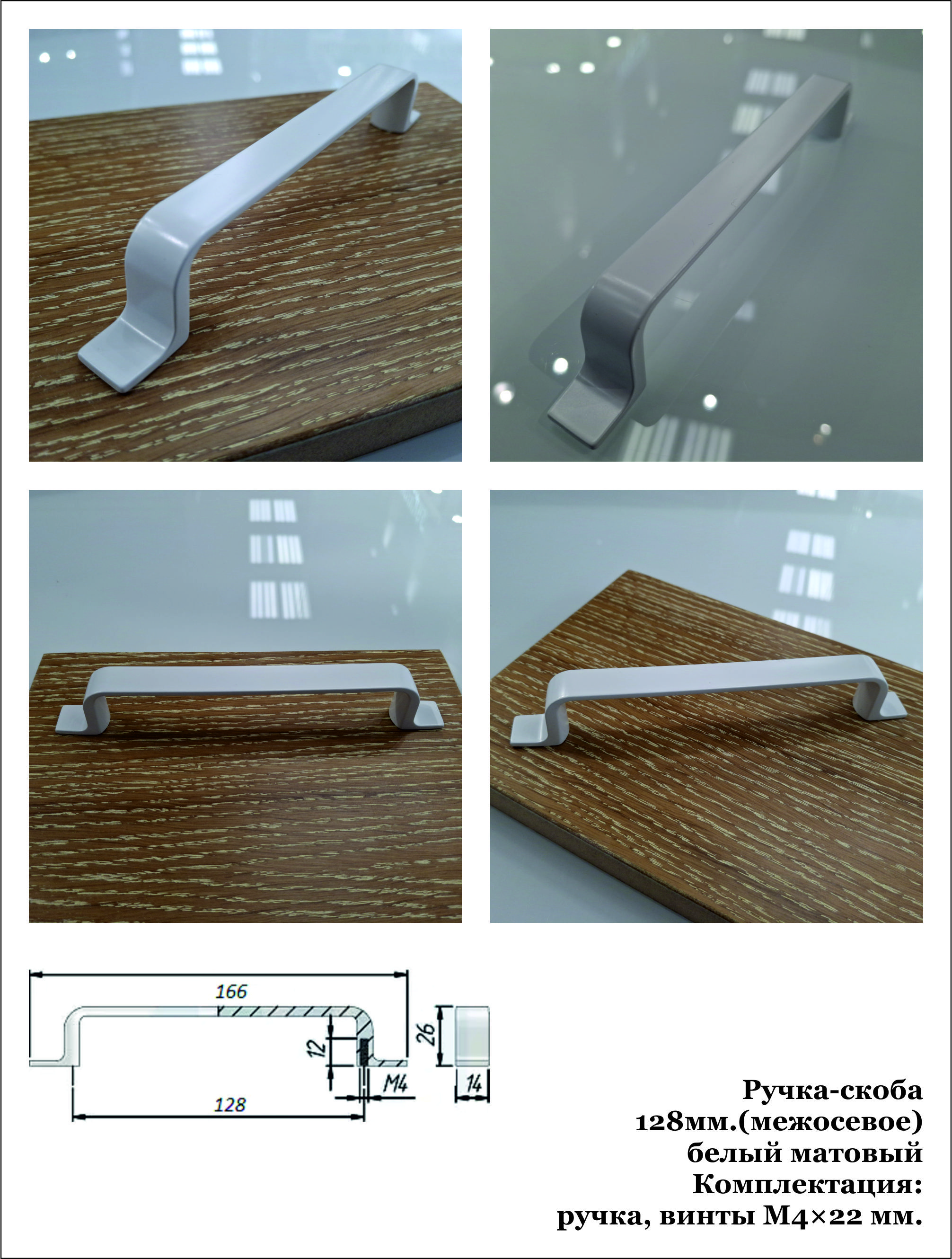 166
12
26
M4
14
128

Ручка-скоба
128мм.(межосевое)
белый матовый
Комплектация:
ручка, винты М4×22 мм.