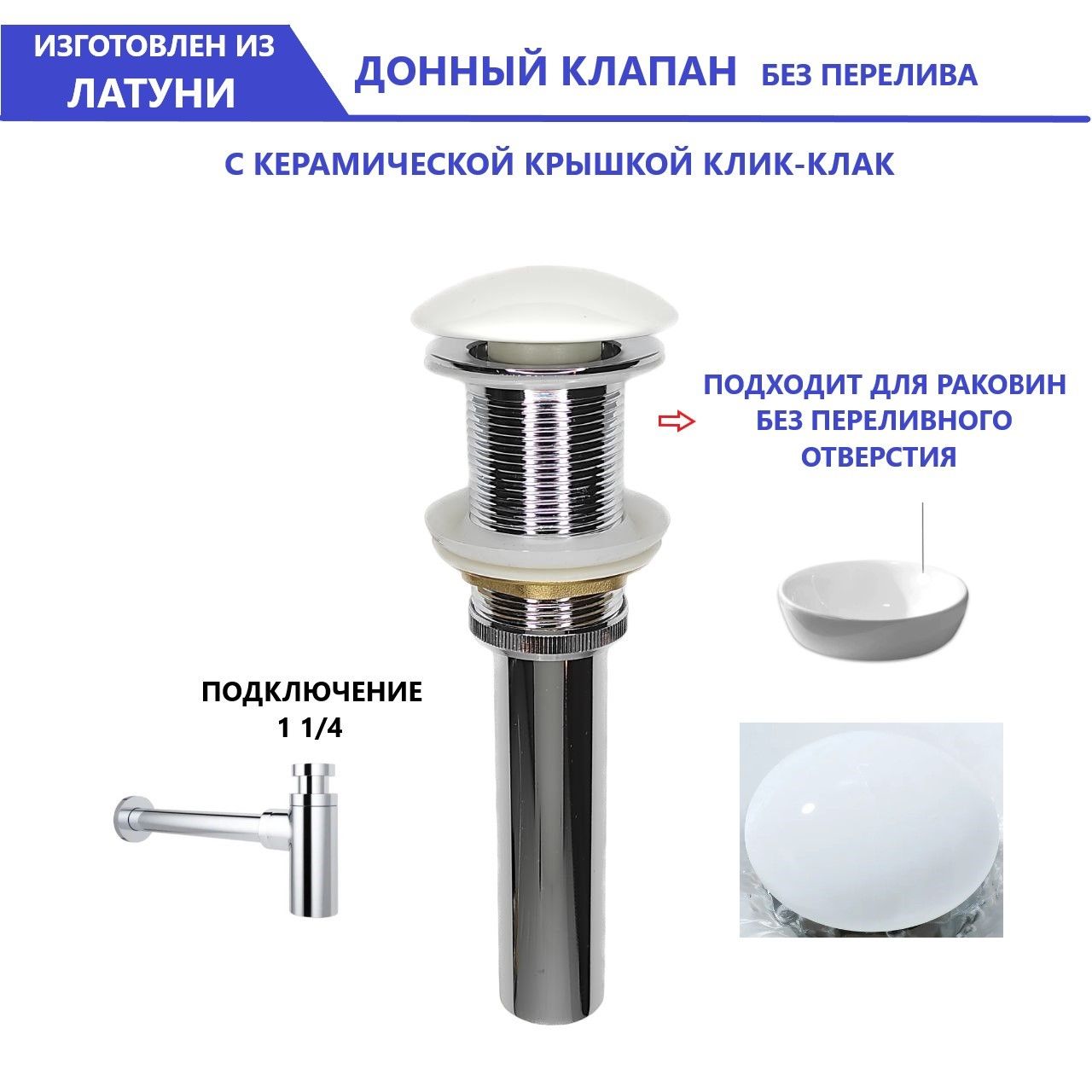 ИЗГОТОВЛЕН ИЗ
ЛАТУНИ

ДОННЫЙ КЛАПАН БЕЗ ПЕРЕЛИВА

С КЕРАМИЧЕСКОЙ КРЫШКОЙ КЛИК-КЛАК

ПОДХОДИТ ДЛЯ РАКОВИН БЕЗ ПЕРЕЛИВНОГО ОТВЕРСТИЯ

ПОДКЛЮЧЕНИЕ
1 1/4