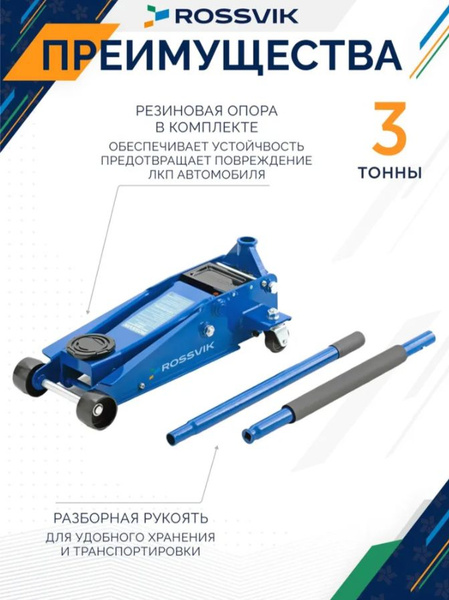 ROSSVIK

ПРЕИМУЩЕСТВА

РЕЗИНОВАЯ ОПОРА В КОМПЛЕКТЕ

ОБЕСПЕЧИВАЕТ УСТОЙЧВОСТЬ ПРЕДОТВРАЩАЕТ ПОВРЕЖДЕНИЕ ЛКП АВТОМОБИЛЯ

3

ТОННЫ

ROSSVIK

РАЗБОРНАЯ РУКОЯТЬ

ДЛЯ УДОБНОГО ХРАНЕНИЯ И ТРАНСПОРТИРОВКИ