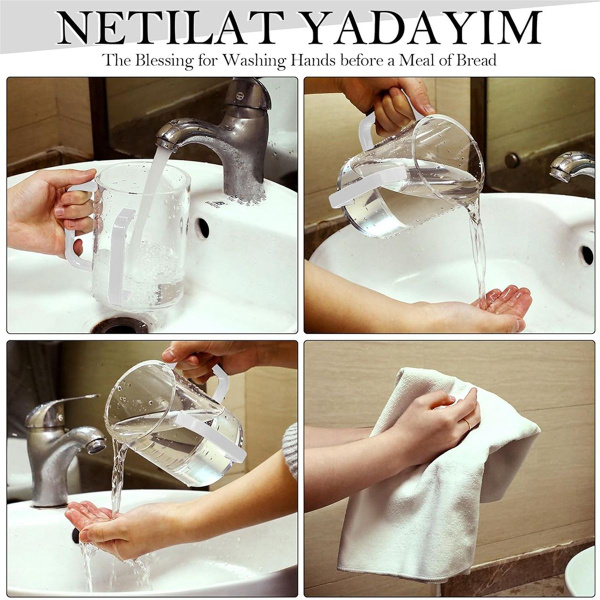 NETILAT YADAYIM
The Blessing for Washing Hands before a Meal of Bread