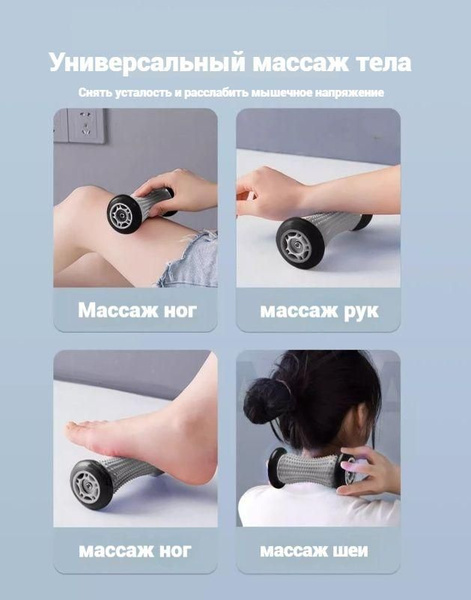 Универсальный массаж тела

Снять усталость и расслабить мышечное напряжение

Массаж ног

массаж рук

массаж ног

массаж шеи