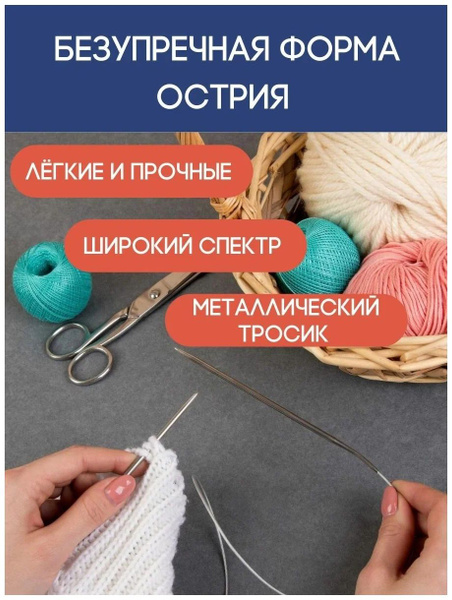 БЕЗУПРЕЧНАЯ ФОРМА ОСТРИЯ

ЛЁГКИЕ И ПРОЧНЫЕ

ШИРОКИЙ СПЕКТР

МЕТАЛЛИЧЕСКИЙ ТРОСИК