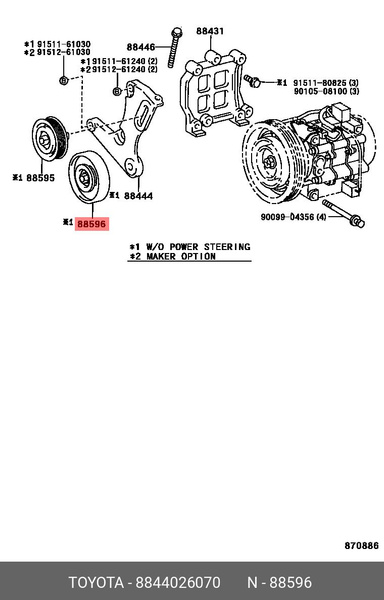 ※1 91511-61030
※2 91512-61030

88446

88431

※1 91511-61240 (2)
※2 91512-61240 (2)

※1 91511-80825 (3)
90105-08100 (3)

※1 88595

※1 88444

※1 88596

90099-04356 (4)

※1 W/O POWER STEERING
※2 MAKER OPTION

870886

TOYOTA - 8844026070 N - 88596