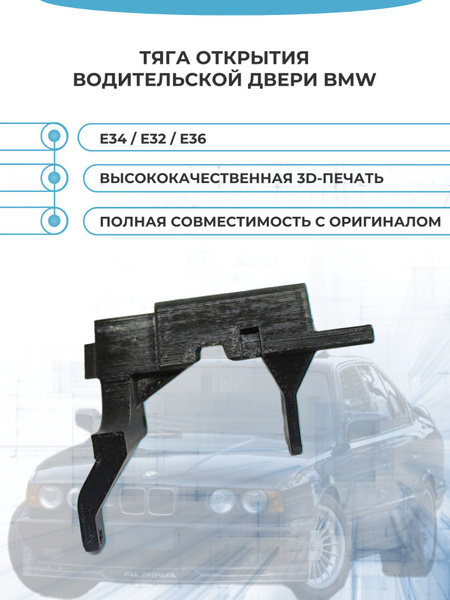 ТЯГА ОТКРЫТИЯ ВОДИТЕЛЬСКОЙ ДВЕРИ BMW

E34 / E32 / E36

ВЫСОКОКАЧЕСТВЕННАЯ 3D-ПЕЧАТЬ

ПОЛНАЯ СОВМЕСТИМОСТЬ С ОРИГИНАЛОМ

ALPINA