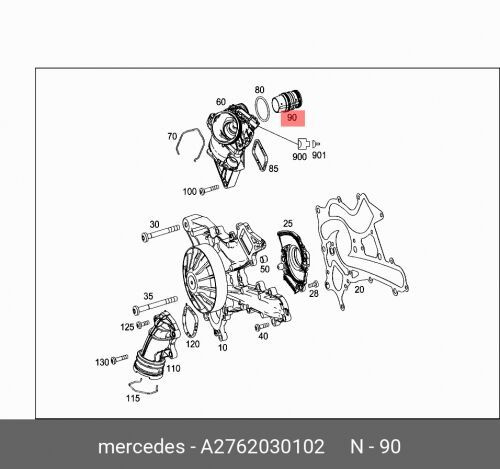 80
60
90
70
900 901
85
100
30
25
50
28
20
35
125
120
10
40
130
110
115

mercedes - A2762030102 N - 90