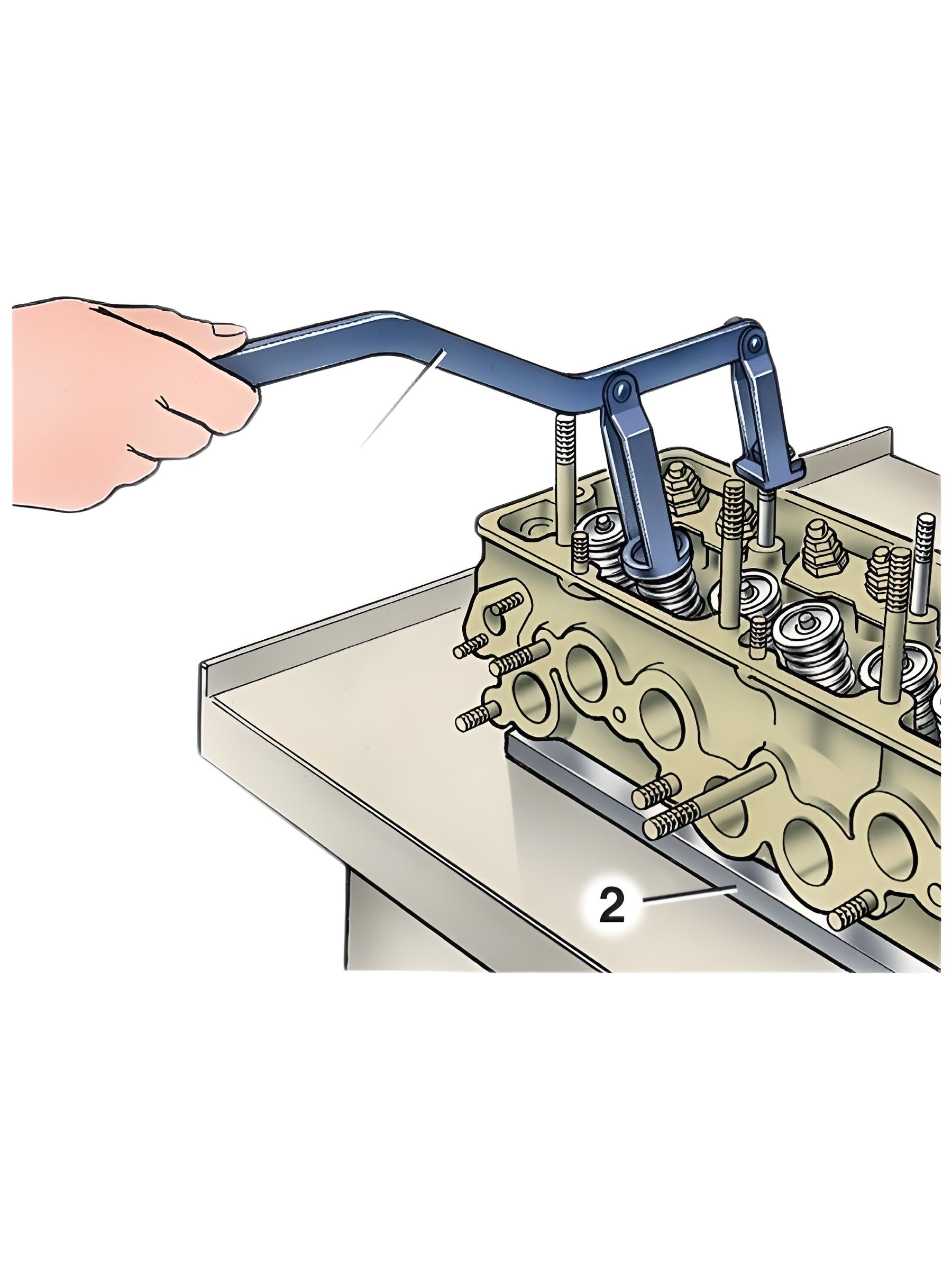 2