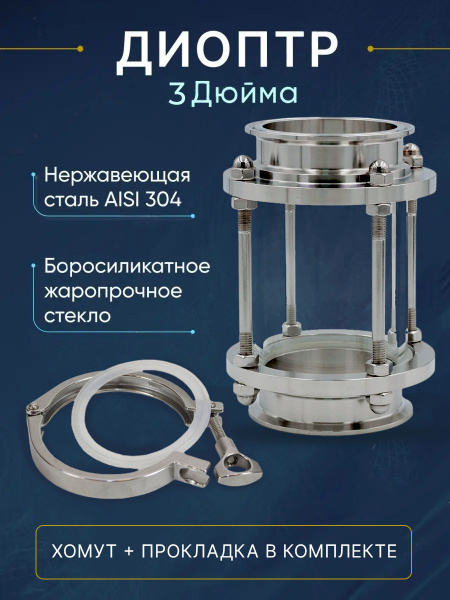 ДИОПТР
3 Дюйма

Нержавеющая сталь AISI 304

Боросиликатное жаропрочное стекло

ХОМУТ + ПРОКЛАДКА В КОМПЛЕКТЕ