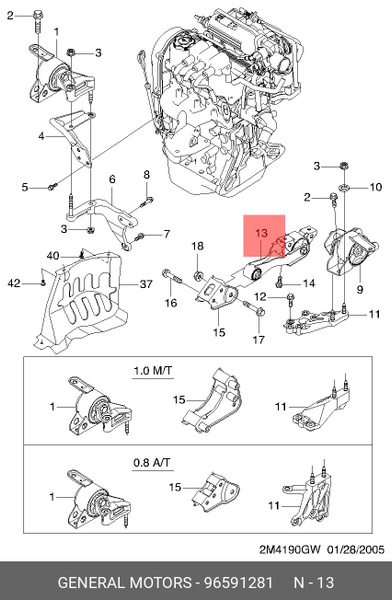 2
1
3
4
5
6
8
3
7
40
42
37
18
16
15
17
13
14
12
3
10
2
9
11

1.0 M/T
1
15
11

0.8 A/T
1
15
11

2M4190GW 01/28/2005

GENERAL MOTORS - 96591281 N - 13