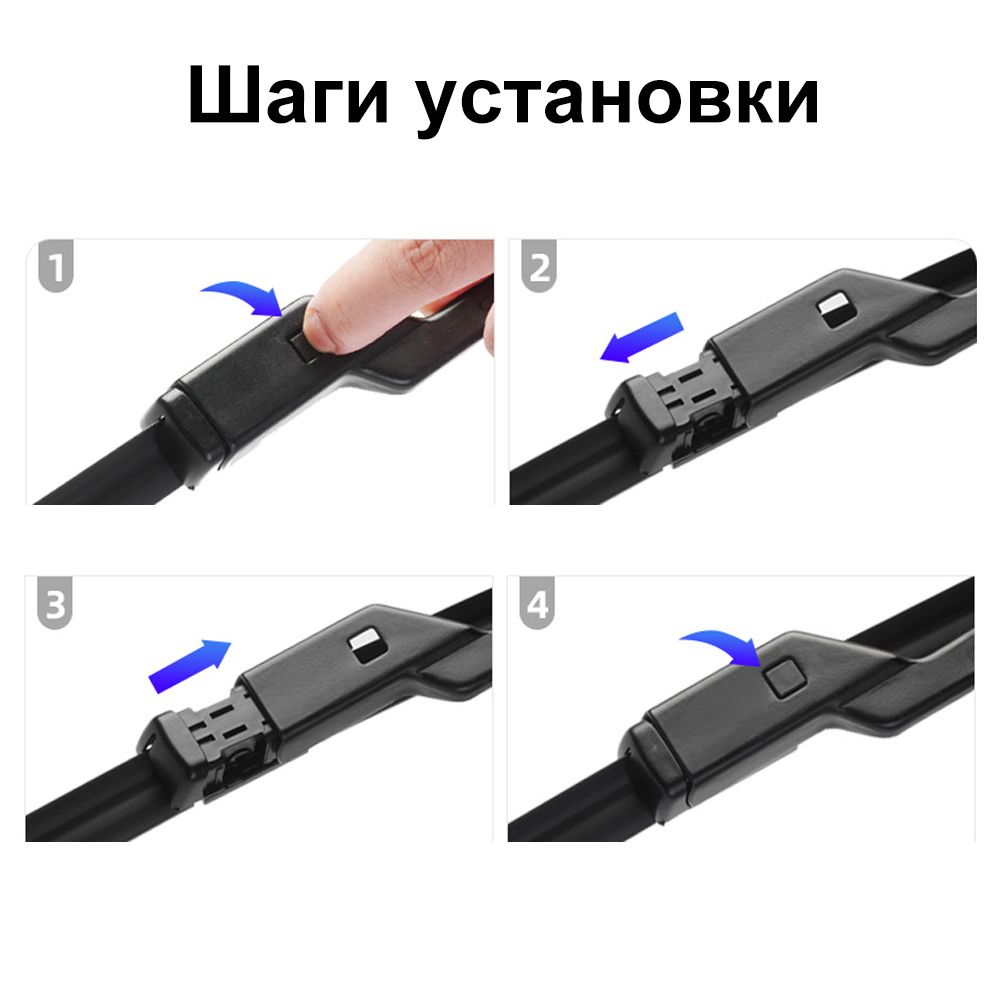 Шаги установки

1

2

3

4