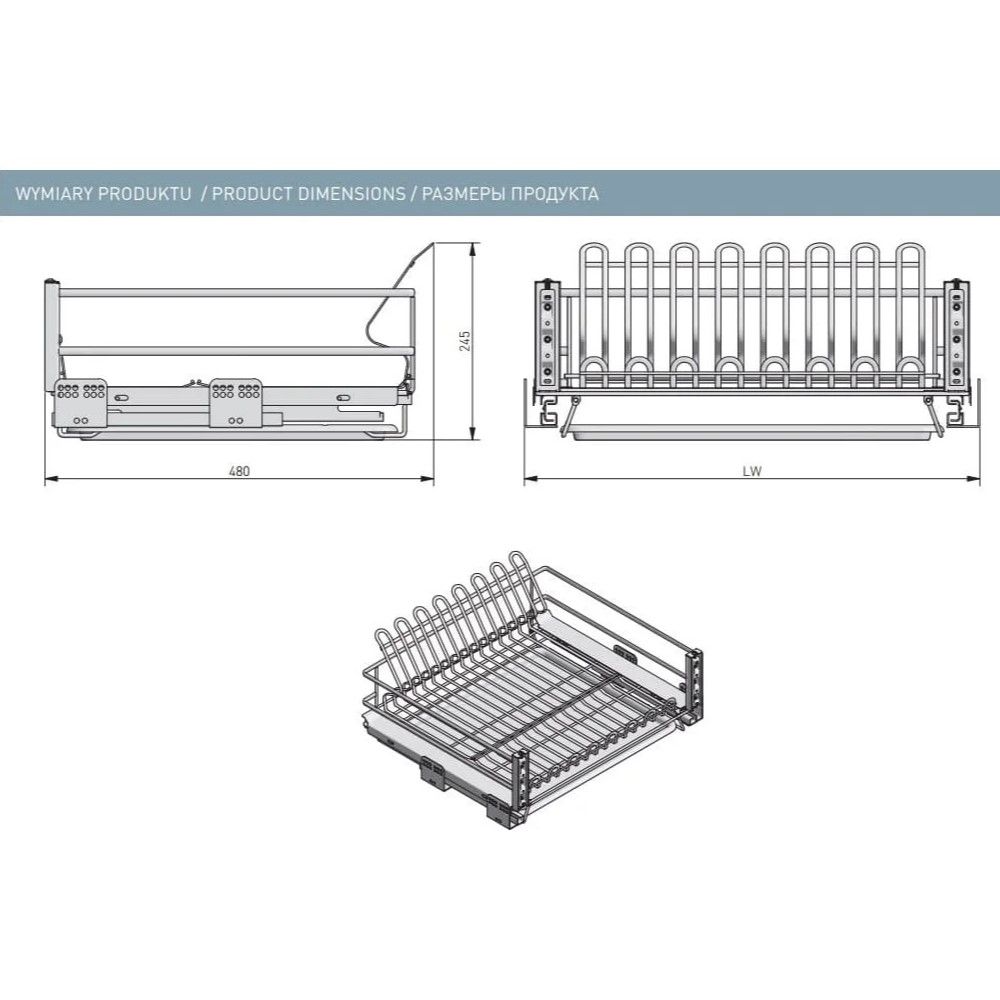 WYMIARY PRODUKTU / PRODUCT DIMENSIONS / РАЗМЕРЫ ПРОДУКТА

245

480

LW