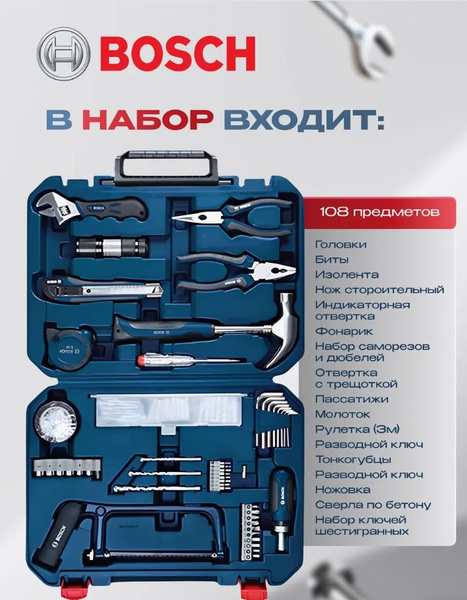 BOSCH

В НАБОР ВХОДИТ:

108 предметов

Головки
Биты
Изолента
Нож стороительный
Индикаторная отвертка
Фонарик
Набор саморезов и дюбелей
Отвертка с трещоткой
Пассатижи
Молоток
Рулетка (3м)
Разводной ключ
Тонкогубцы
Разводной ключ
Ножовка
Сверла по бетону
Набор ключей шестигранных