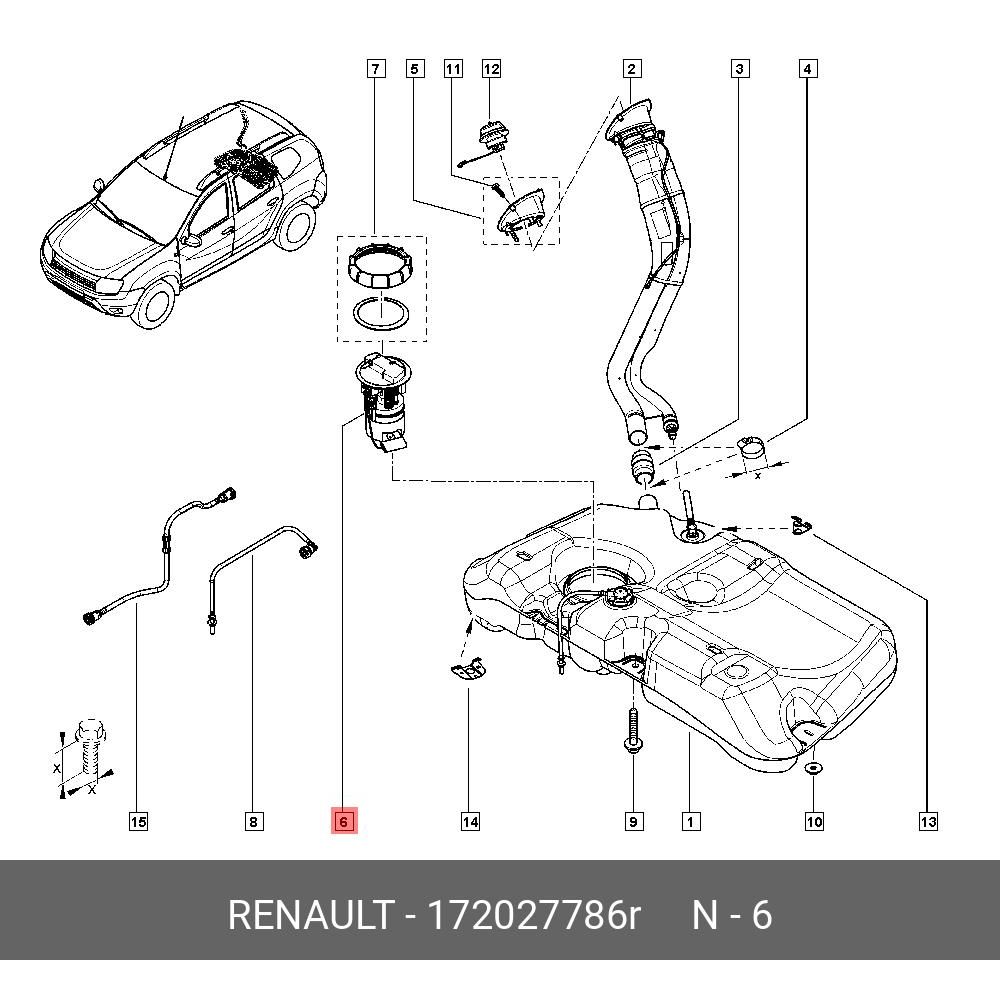 7
5
11
12
2
3
4
x
x
x
15
8
6
14
9
1
10
13

RENAULT - 172027786r N - 6