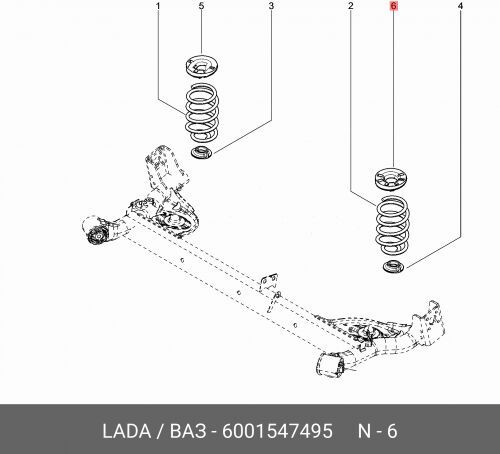 1
5
3
2
6
4

LADA / ВАЗ - 6001547495 N - 6