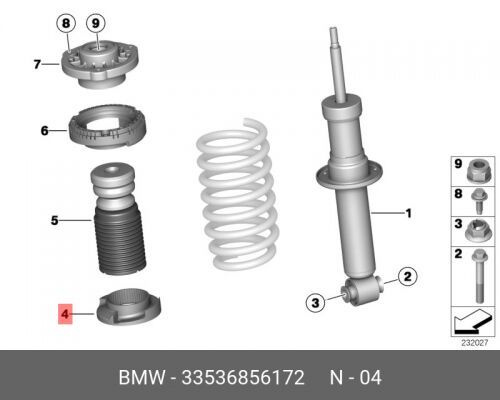 8
9
7
6
5
4
1
2
3
9
8
3
2
232027

BMW - 33536856172 N - 04