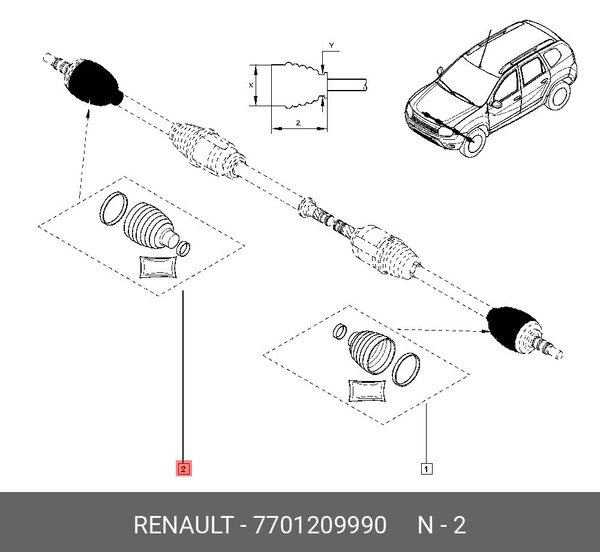 Y
X
Z
2
1
RENAULT - 7701209990 N - 2