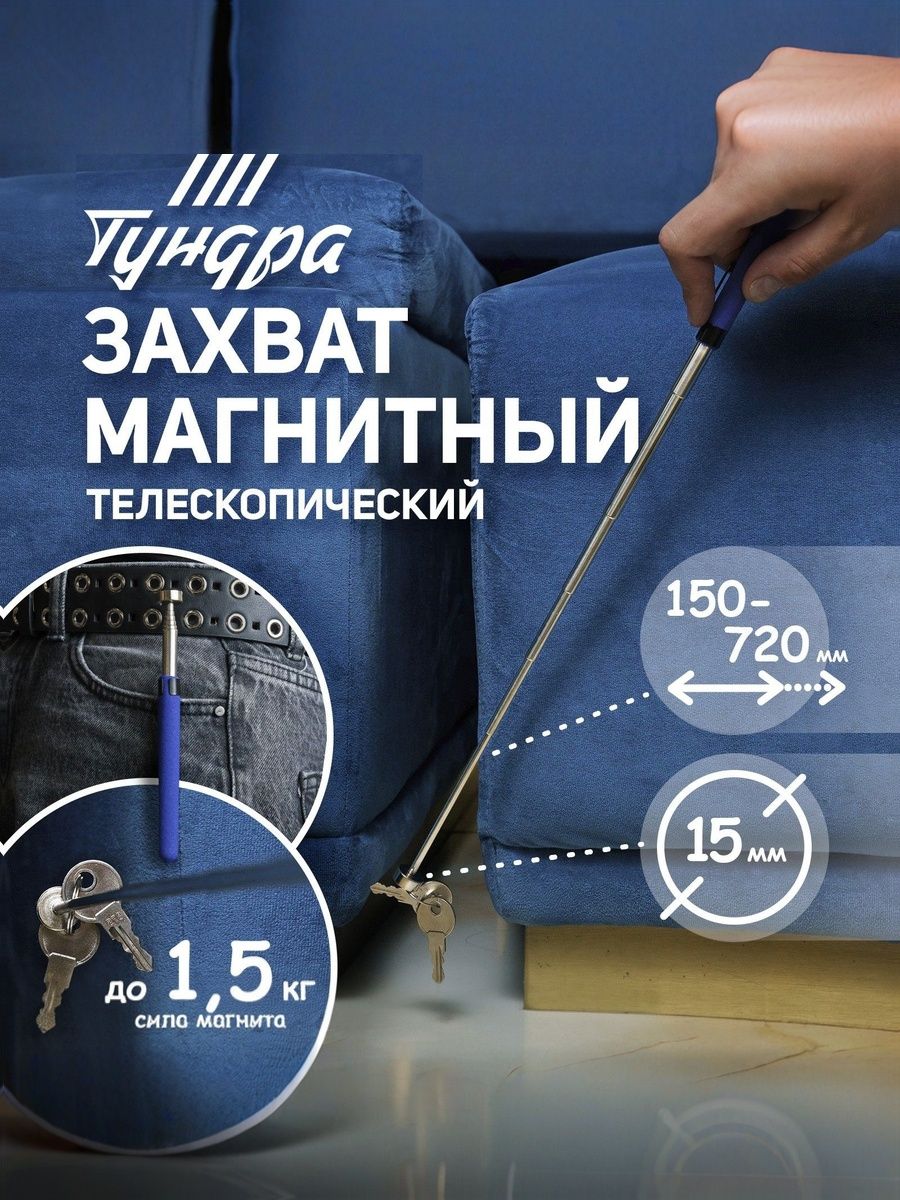 Тундра
ЗАХВАТ МАГНИТНЫЙ
ТЕЛЕСКОПИЧЕСКИЙ

150-720 мм

15 мм

до 1,5 кг
сила магнита