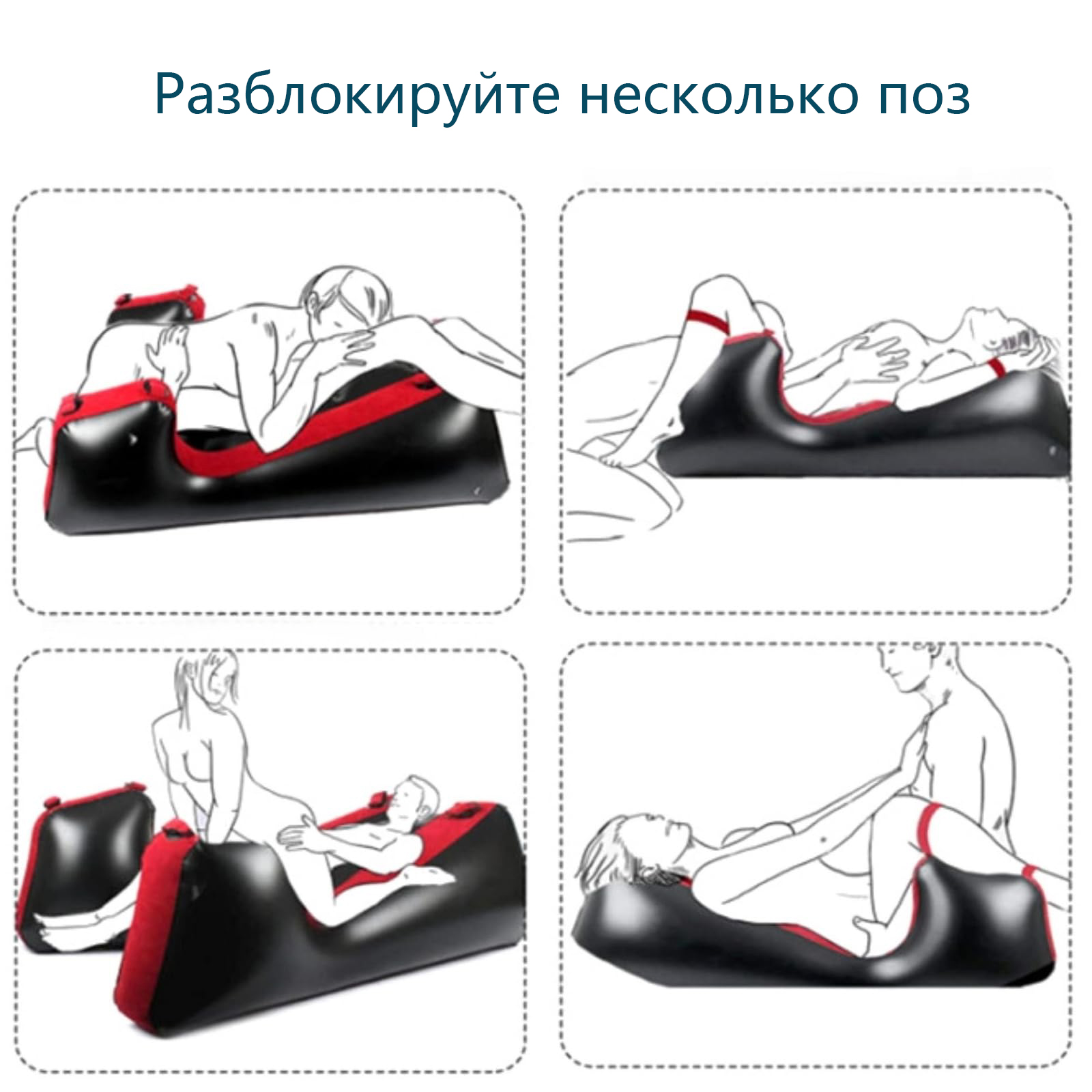 Разблокируйте несколько поз