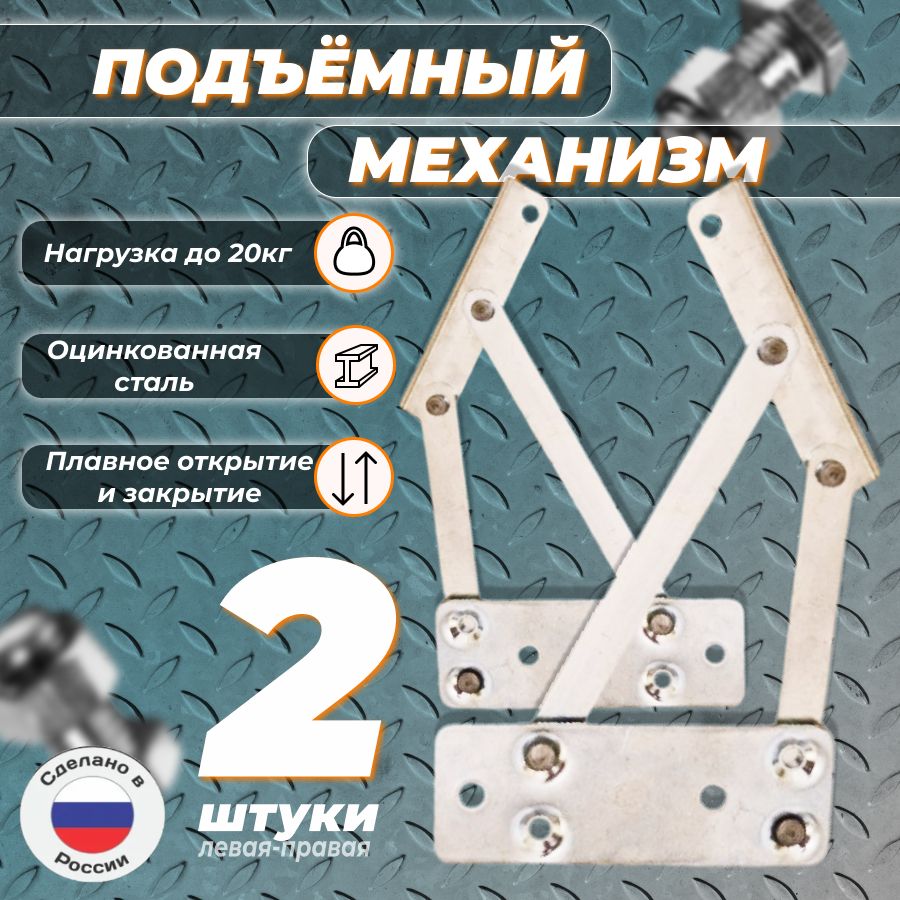 ПОДЪЁМНЫЙ
МЕХАНИЗМ

Нагрузка до 20кг

Оцинкованная сталь

Плавное открытие и закрытие

2
штуки
левая-правая

Сделано в России