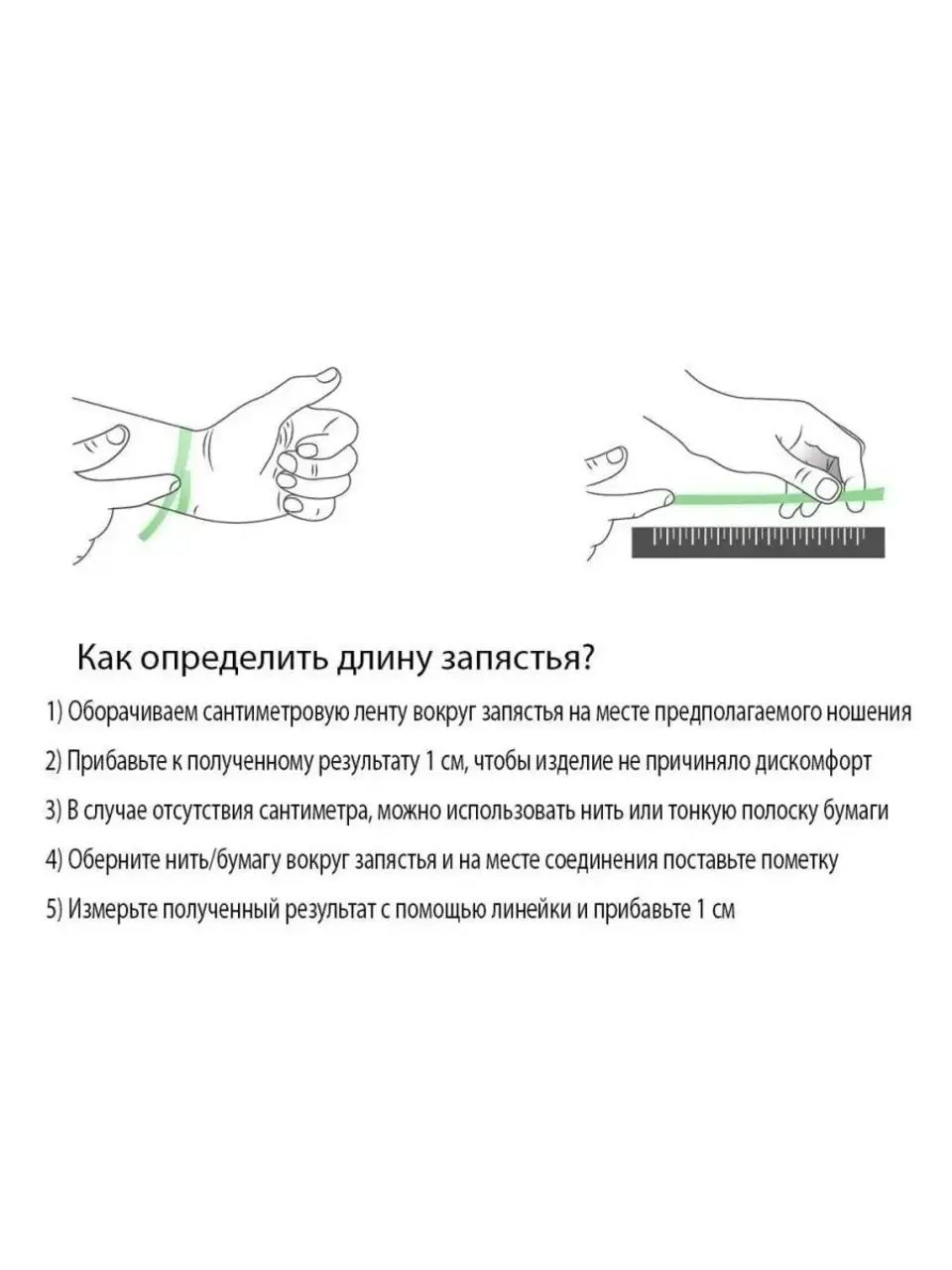 Как определить длину запястья?

1) Оборачиваем сантиметровую ленту вокруг запястья на месте предполагаемого ношения

2) Прибавьте к полученному результату 1 см, чтобы изделие не причиняло дискомфорт

3) В случае отсутствия сантиметра, можно использовать нить или тонкую полоску бумаги

4) Оберните нить/бумагу вокруг запястья и на месте соединения поставьте пометку

5) Измерьте полученный результат с помощью линейки и прибавьте 1 см