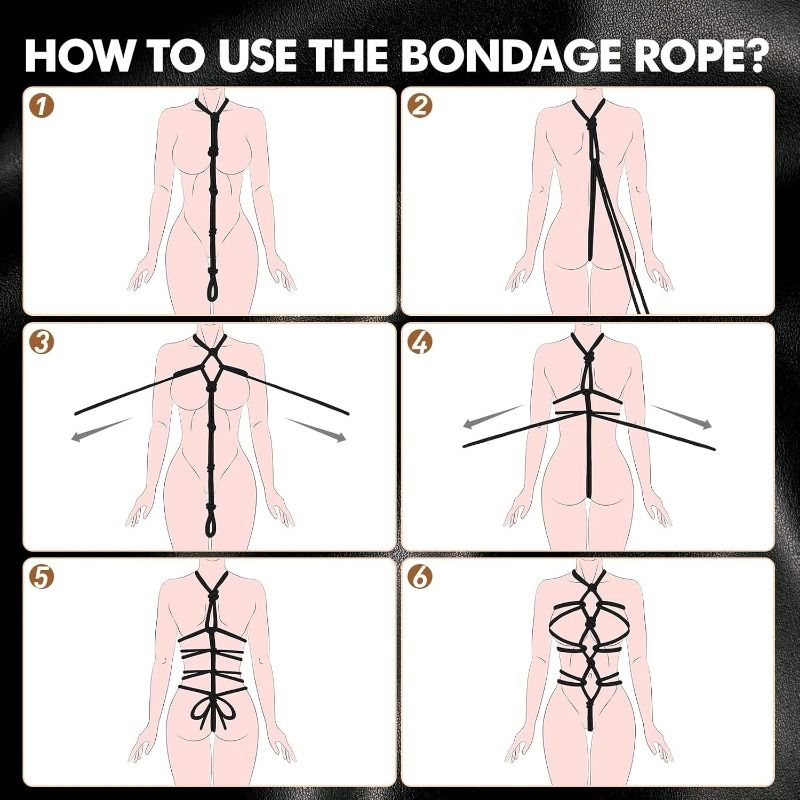 HOW TO USE THE BONDAGE ROPE?

1

2

3

4

5

6