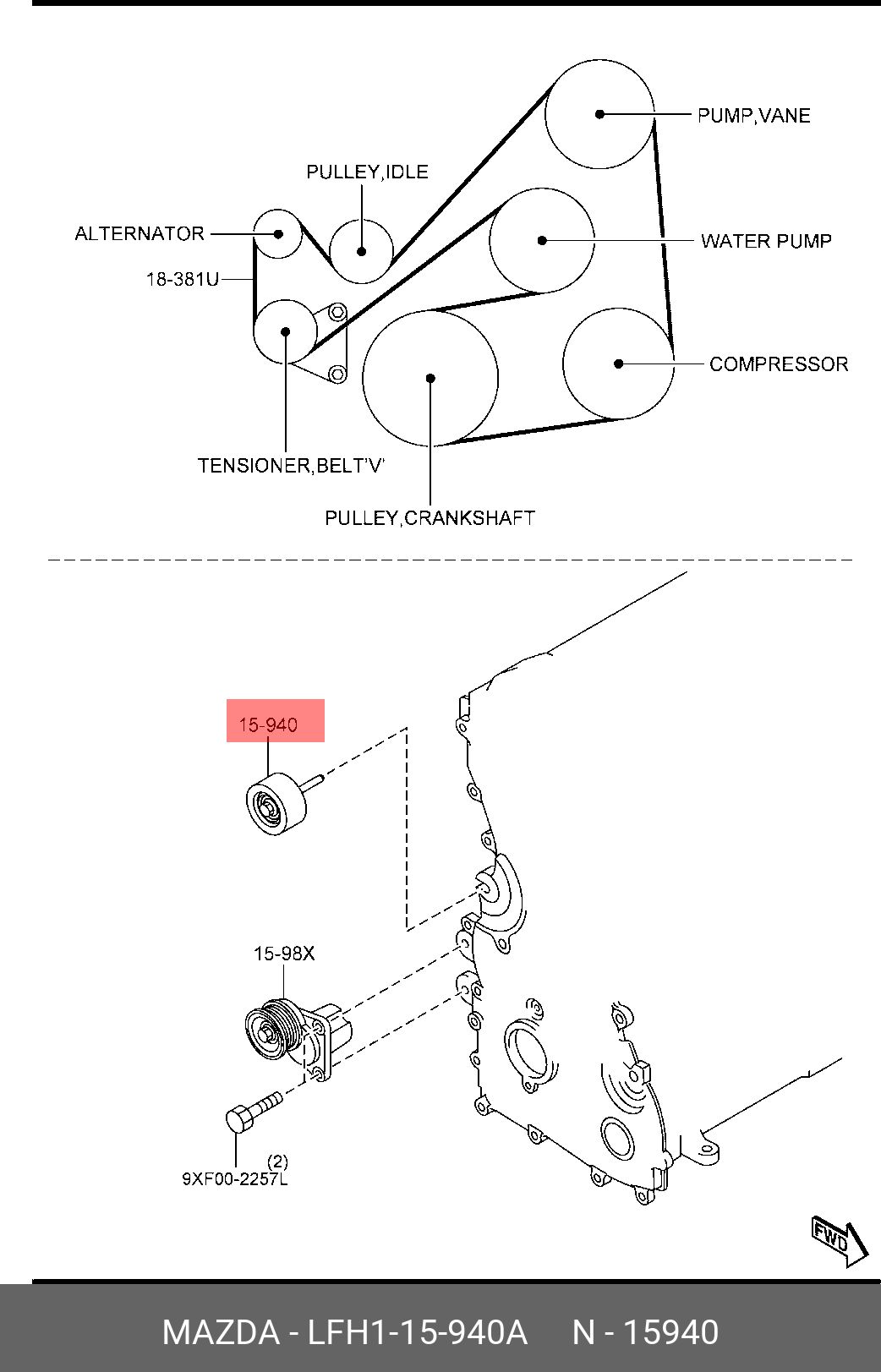 PUMP,VANE

PULLEY,IDLE

ALTERNATOR

WATER PUMP

18-381U

COMPRESSOR

TENSIONER,BELT'V'

PULLEY,CRANKSHAFT

15-940

15-98X

(2)
9XF00-2257L

FWD

MAZDA - LFH1-15-940A N - 15940