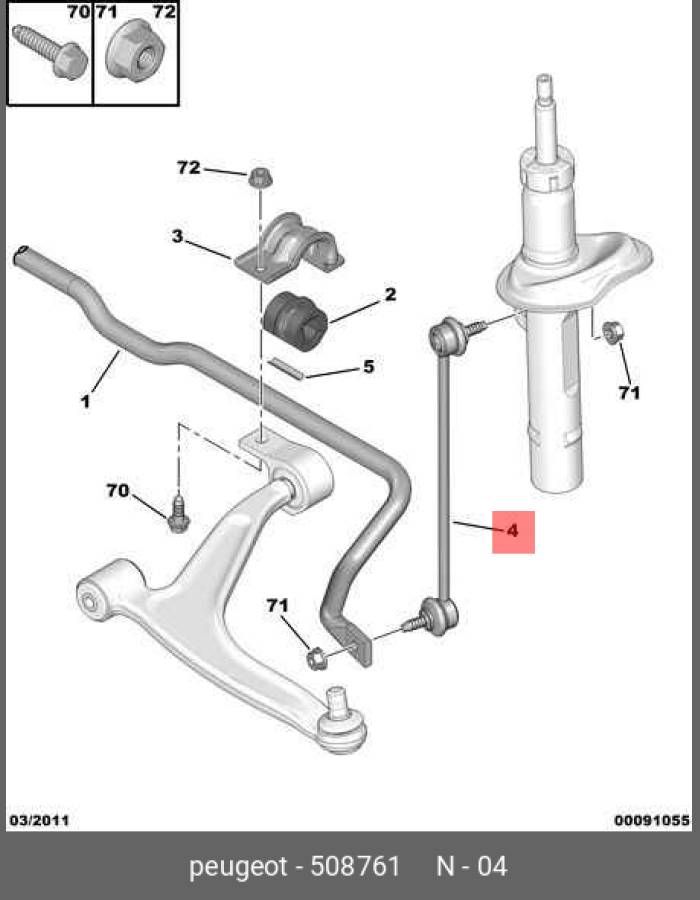 70 71 72

72

3

2

5

1

71

70

4

71

03/2011

00091055

peugeot - 508761 N - 04