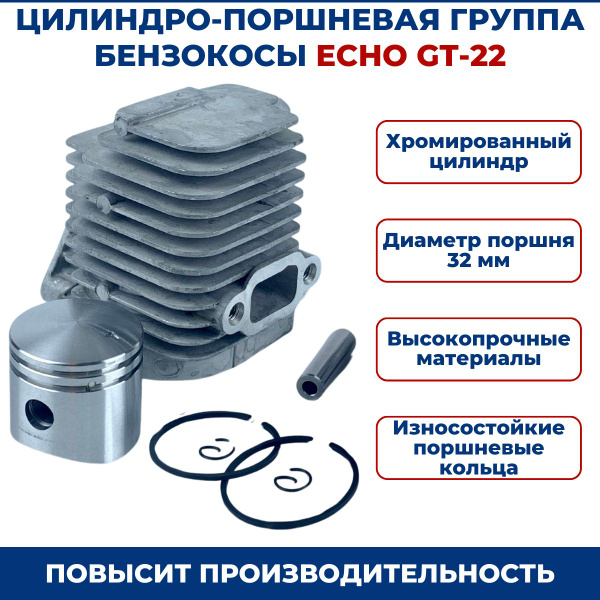 ЦИЛИНДРО-ПОРШНЕВАЯ ГРУППА БЕНЗОКОСЫ ECHO GT-22

Хромированный цилиндр

Диаметр поршня 32 мм

Высокопрочные материалы

Износостойкие поршневые кольца

ПОВЫСИТ ПРОИЗВОДИТЕЛЬНОСТЬ