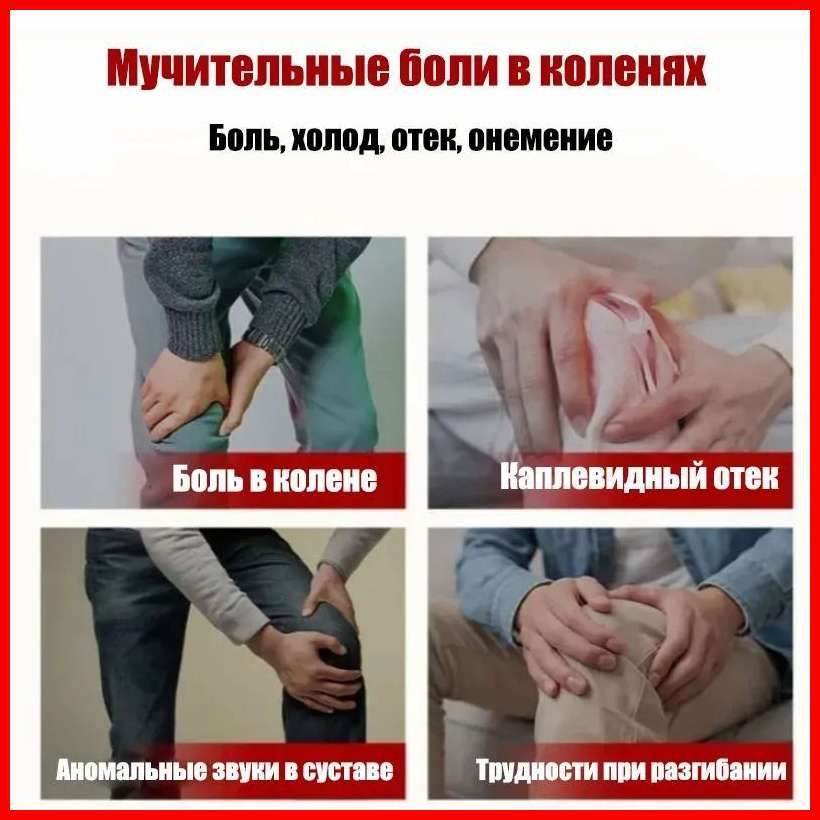 Мучительные боли в коленях

Боль, холод, отек, онемение

Боль в колене

Каплевидный отек

Аномальные звуки в суставе

Трудности при разгибании