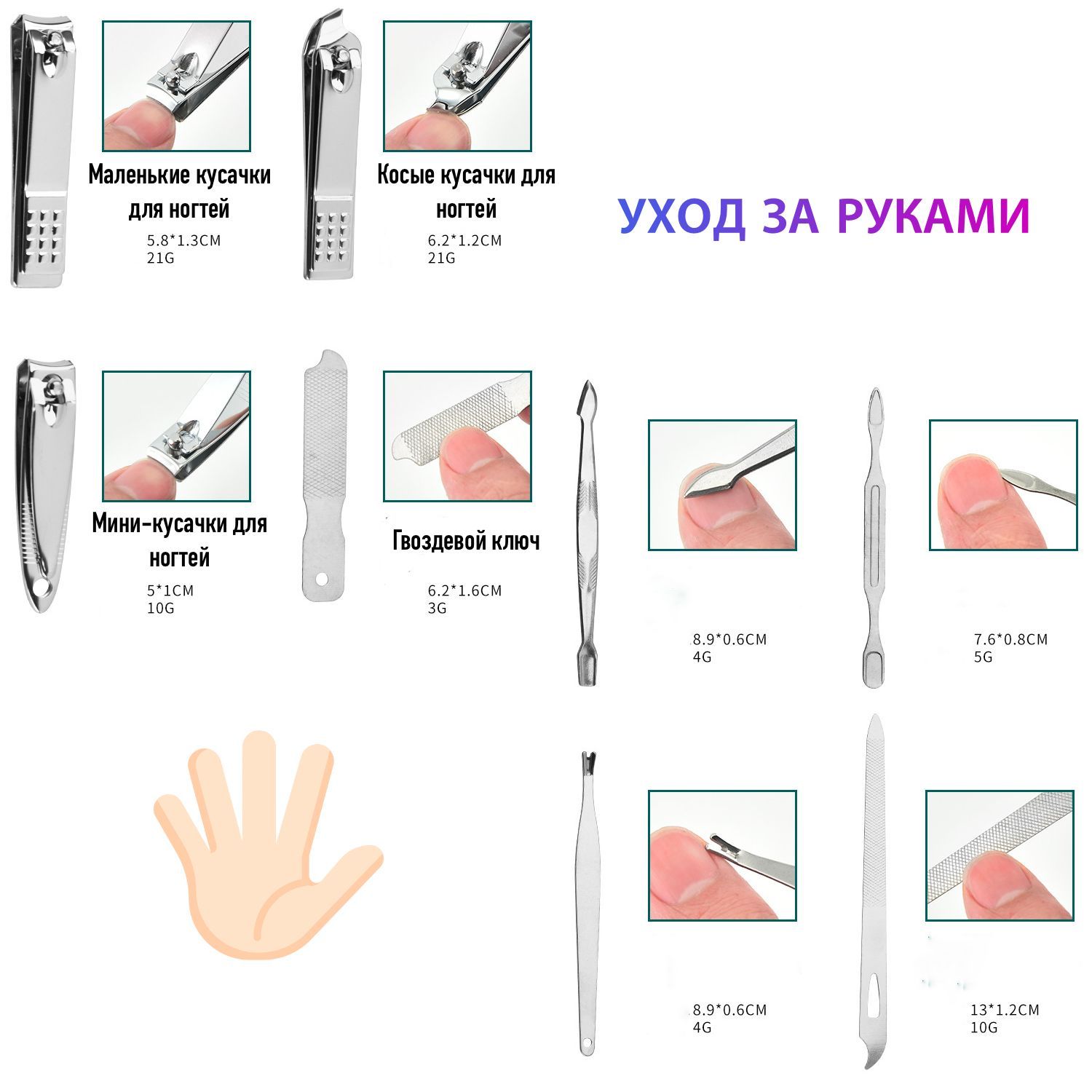 Маленькие кусачки для ногтей

5.8*1.3CM
21G

Косые кусачки для ногтей

6.2*1.2CM
21G

УХОД ЗА РУКАМИ

Мини-кусачки для ногтей

5*1CM
10G

Гвоздевой ключ

6.2*1.6CM
3G

8.9*0.6CM
4G

7.6*0.8CM
5G

8.9*0.6CM
4G

13*1.2CM
10G