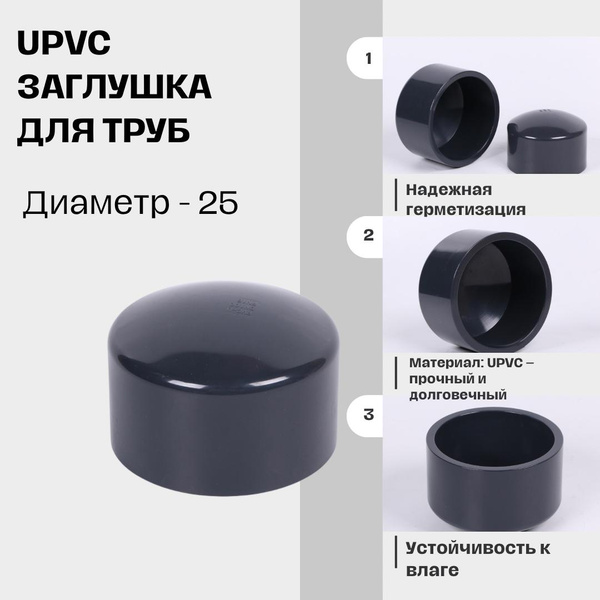 UPVC ЗАГЛУШКА ДЛЯ ТРУБ

Диаметр - 25

1

Надежная герметизация

2

Материал: UPVC – прочный и долговечный

3

Устойчивость к влаге