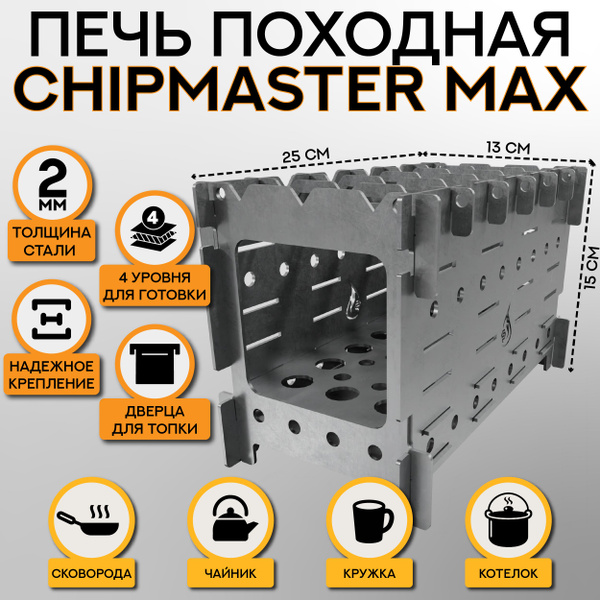 ПЕЧЬ ПОХОДНАЯ
CHIPMASTER MAX

25 СМ
13 СМ
15 СМ

2
ММ
ТОЛЩИНА СТАЛИ

4
4 УРОВНЯ ДЛЯ ГОТОВКИ

НАДЕЖНОЕ КРЕПЛЕНИЕ

ДВЕРЦА ДЛЯ ТОПКИ

СКОВОРОДА
ЧАЙНИК
КРУЖКА
КОТЕЛОК