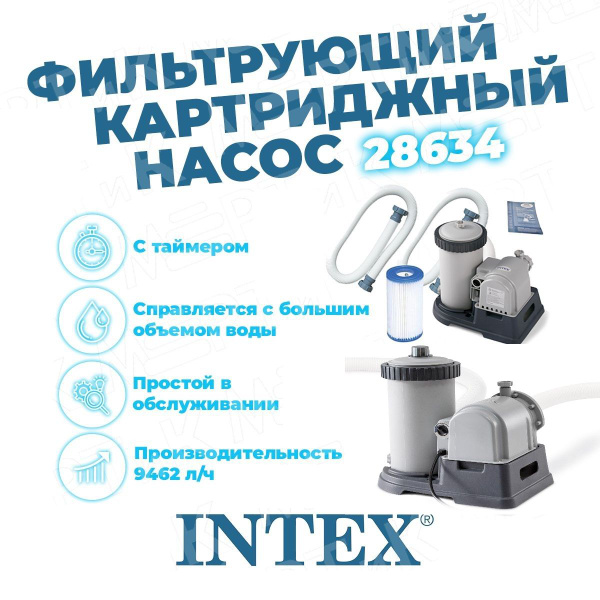 ФИЛЬТРУЮЩИЙ КАРТРИДЖНЫЙ НАСОС 28634

С таймером

Справляется с большим объемом воды

Простой в обслуживании

Производительность 9462 л/ч

INTEX®