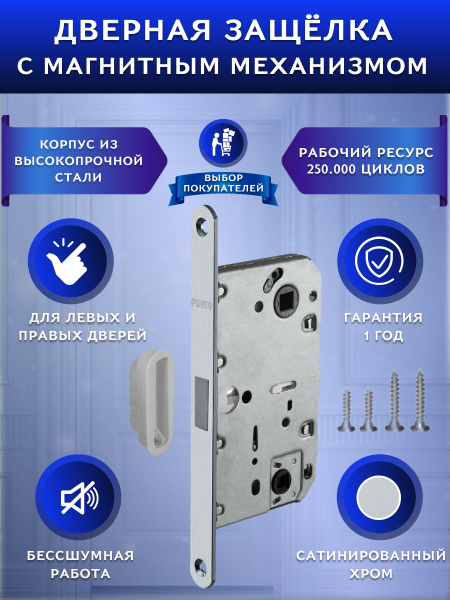 ДВЕРНАЯ ЗАЩЁЛКА С МАГНИТНЫМ МЕХАНИЗМОМ

КОРПУС ИЗ ВЫСОКОПРОЧНОЙ СТАЛИ

ВЫБОР ПОКУПАТЕЛЕЙ

РАБОЧИЙ РЕСУРС 250.000 ЦИКЛОВ

ДЛЯ ЛЕВЫХ И ПРАВЫХ ДВЕРЕЙ

PUNTO

ГАРАНТИЯ 1 ГОД

БЕССШУМНАЯ РАБОТА

САТИНИРОВАННЫЙ ХРОМ