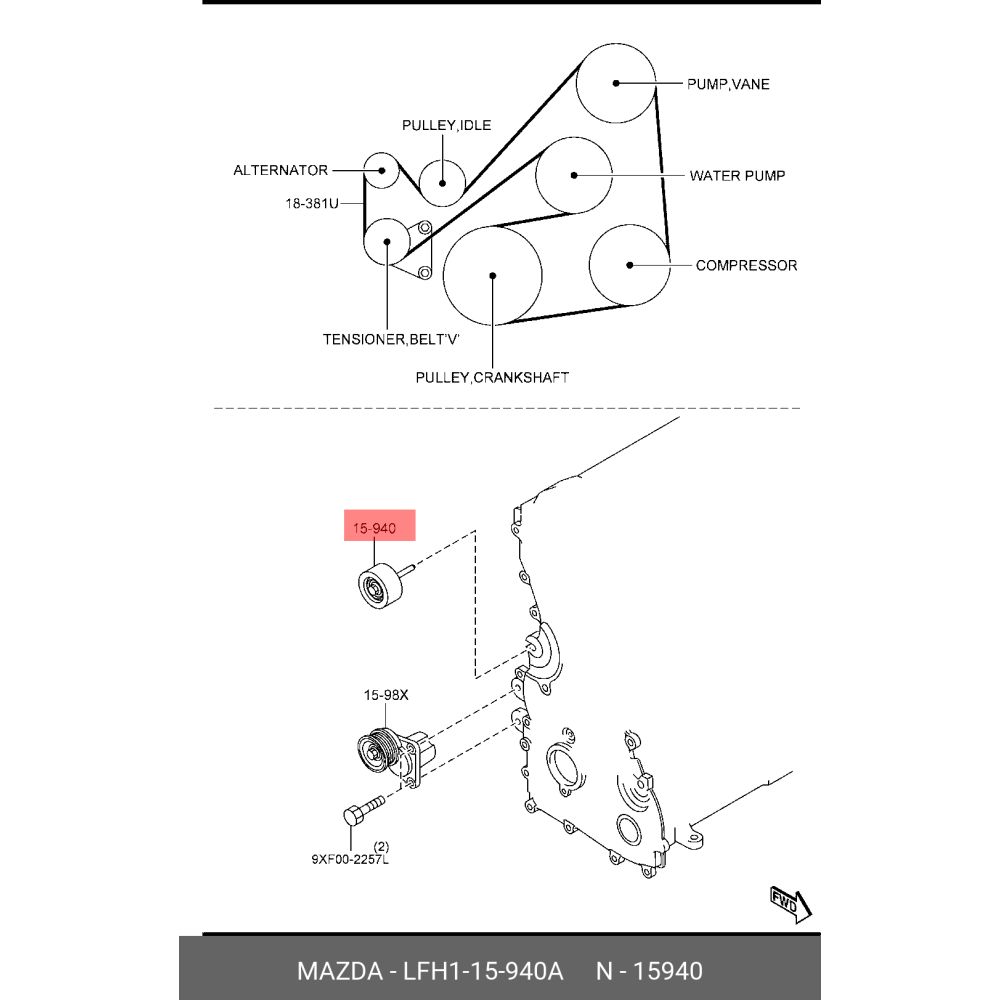 PUMP,VANE

PULLEY,IDLE

ALTERNATOR

WATER PUMP

18-381U

COMPRESSOR

TENSIONER,BELT'V'

PULLEY,CRANKSHAFT

15-940

15-98X

(2)

9XF00-2257L

FWD

MAZDA - LFH1-15-940A N - 15940