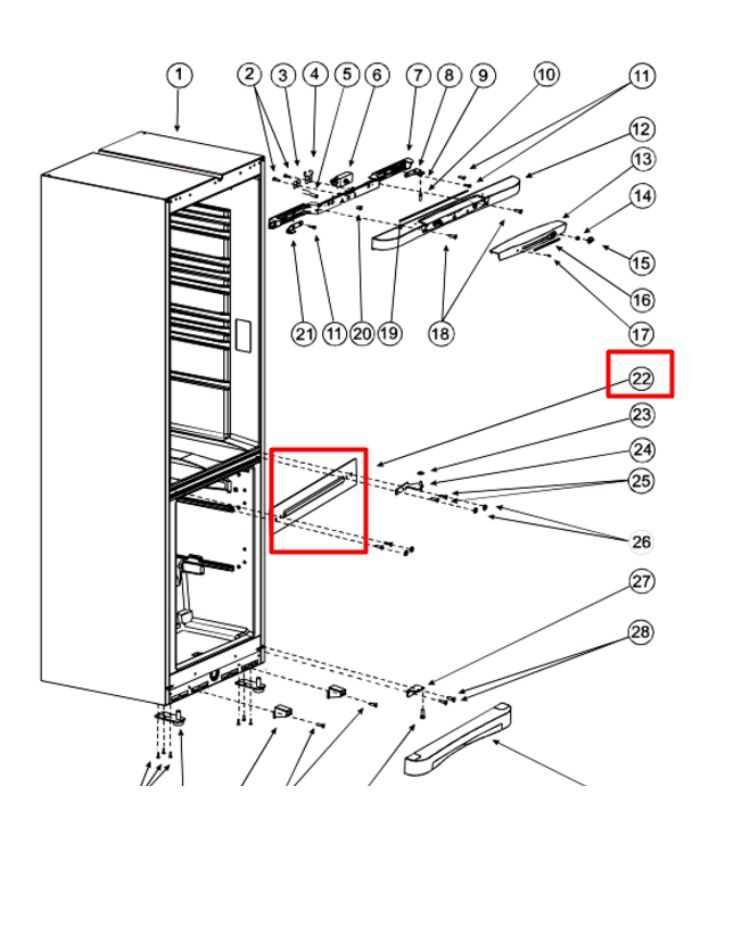 1
2
3
4
5
6
7
8
9
10
11
12
13
14
15
16
17
21
11
20
19
18
22
23
24
25
26
27
28