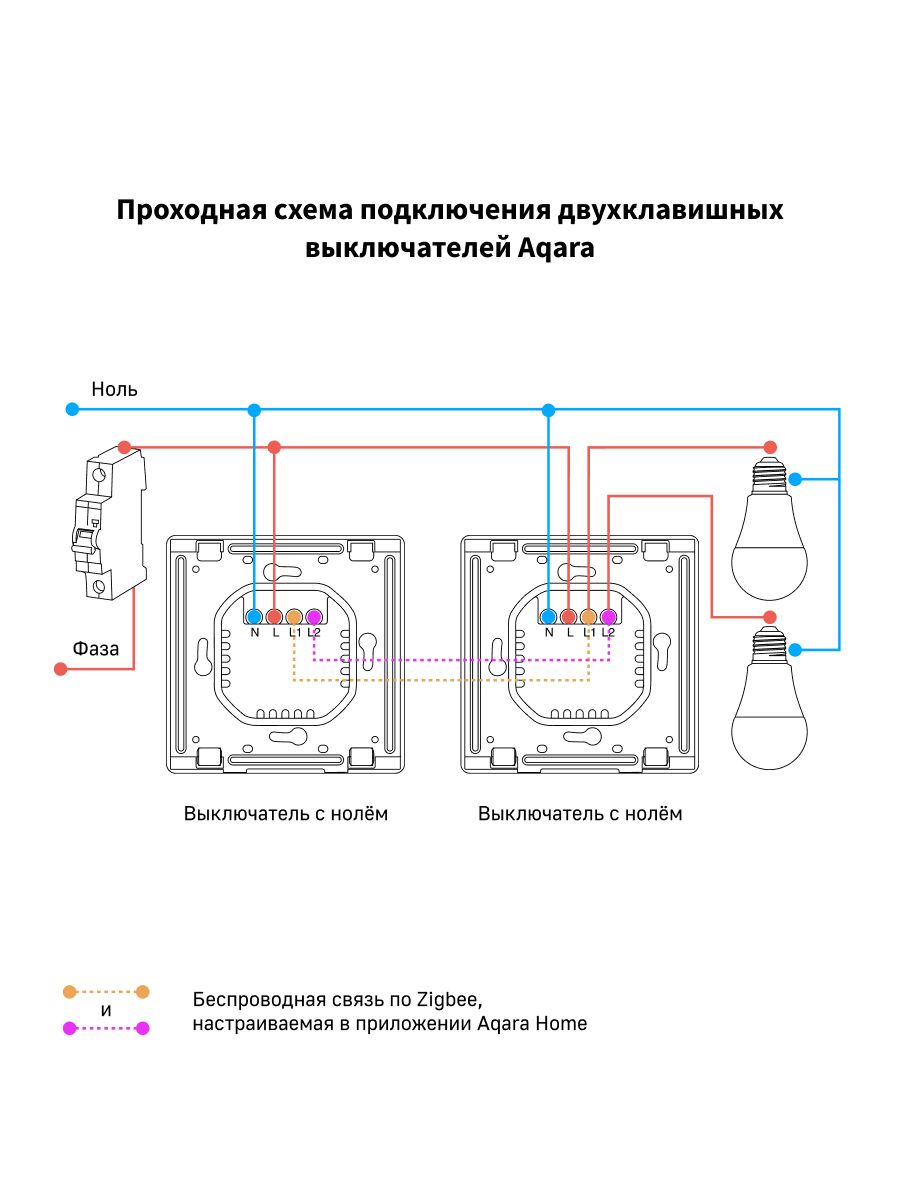 Проходная схема подключения двухклавишных выключателей Aqara

Ноль

Фаза

N L L1 L2

N L L1 L2

Выключатель с нолём

Выключатель с нолём

и

Беспроводная связь по Zigbee, настраиваемая в приложении Aqara Home