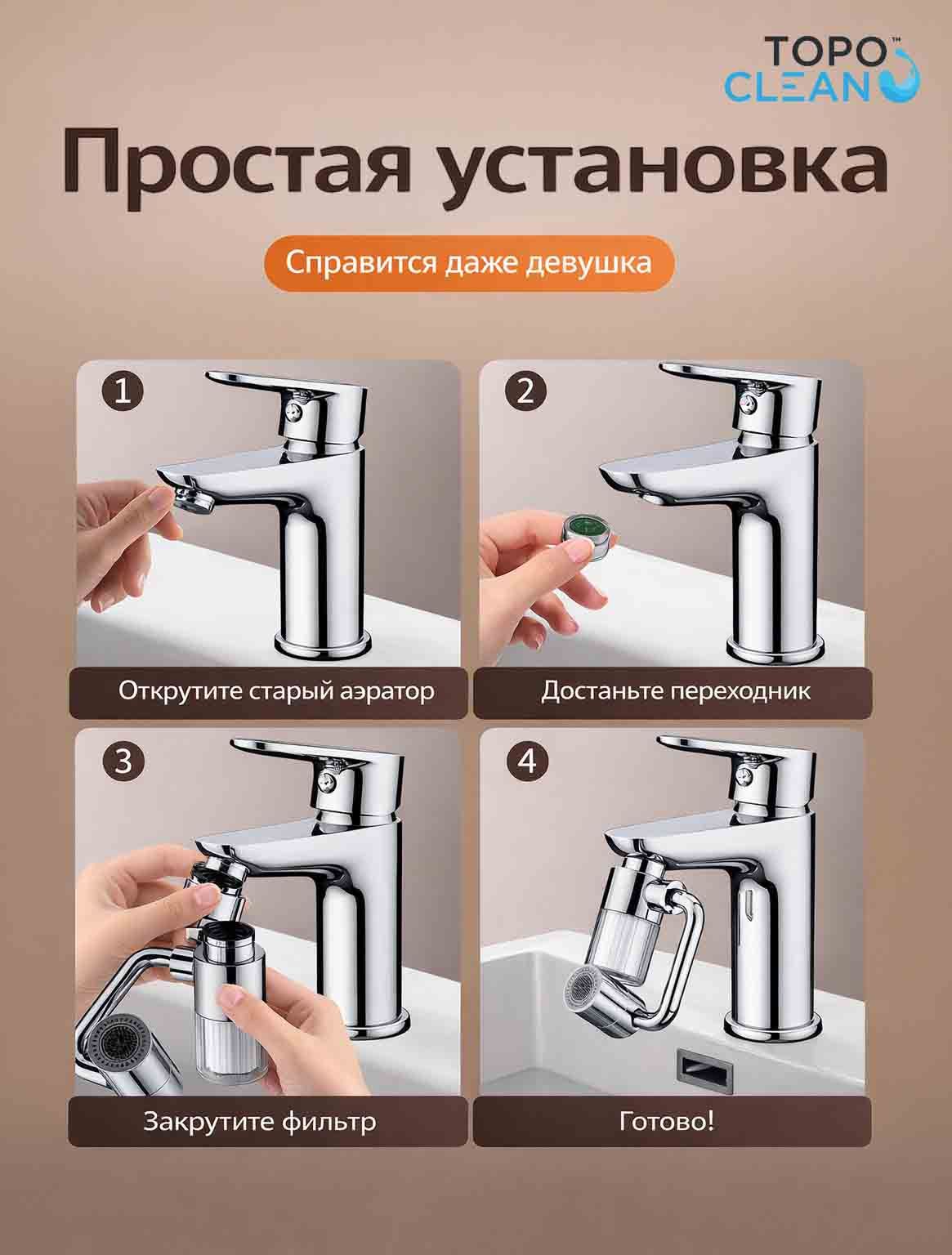 TOPO™
CLEAN

Простая установка

Справится даже девушка

1

Открутите старый аэратор

2

Достаньте переходник

3

Закрутите фильтр

4

Готово!