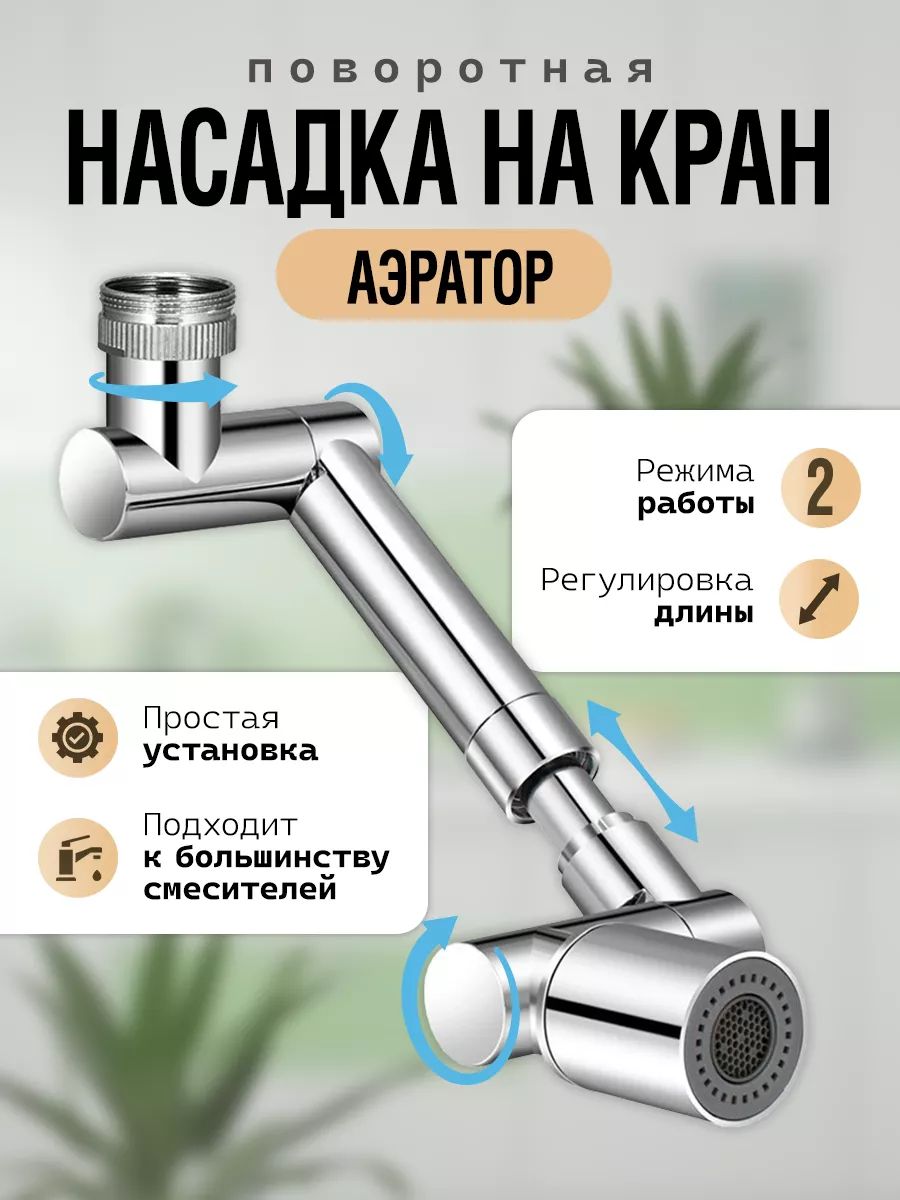 поворотная

НАСАДКА НА КРАН

АЭРАТОР

Режима работы

2

Регулировка длины

Простая установка

Подходит к большинству смесителей