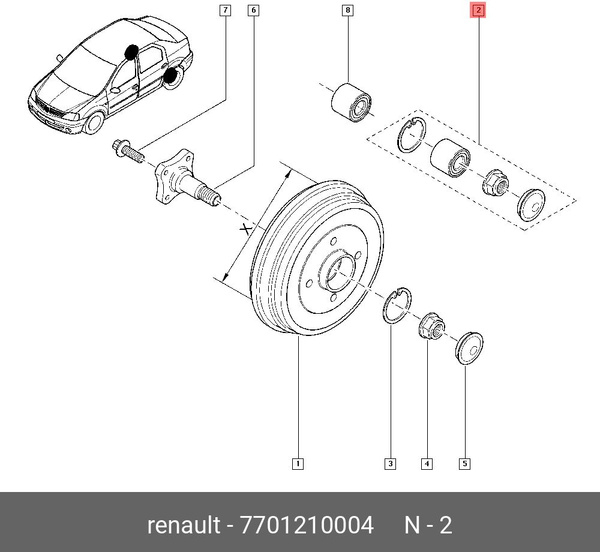 7
6
8
2
X
1
3
4
5

renault - 7701210004 N - 2