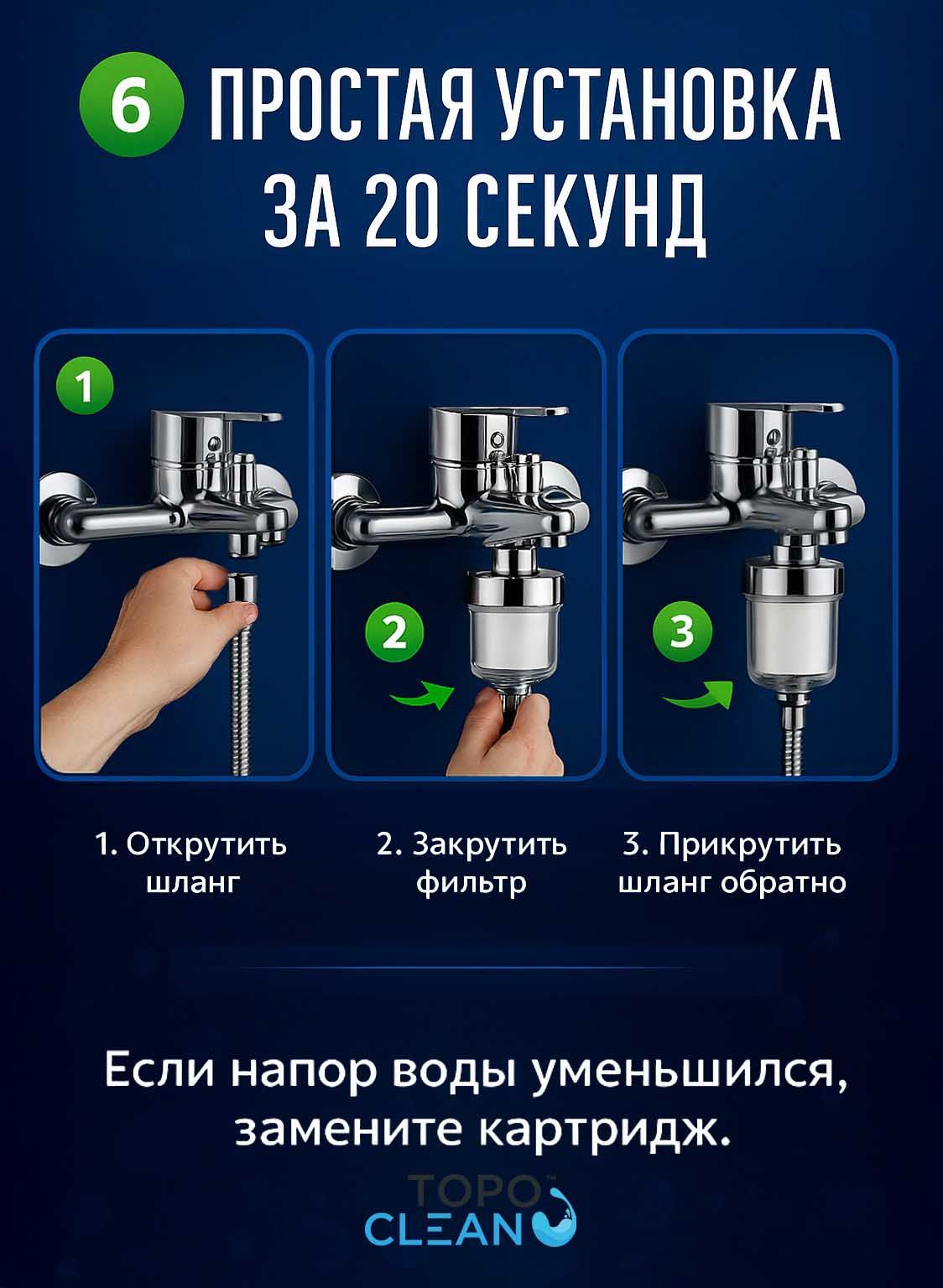 6 ПРОСТАЯ УСТАНОВКА ЗА 20 СЕКУНД

1

2

3

1. Открутить шланг

2. Закрутить фильтр

3. Прикрутить шланг обратно

Если напор воды уменьшился, замените картридж.

TOPO CLEAN