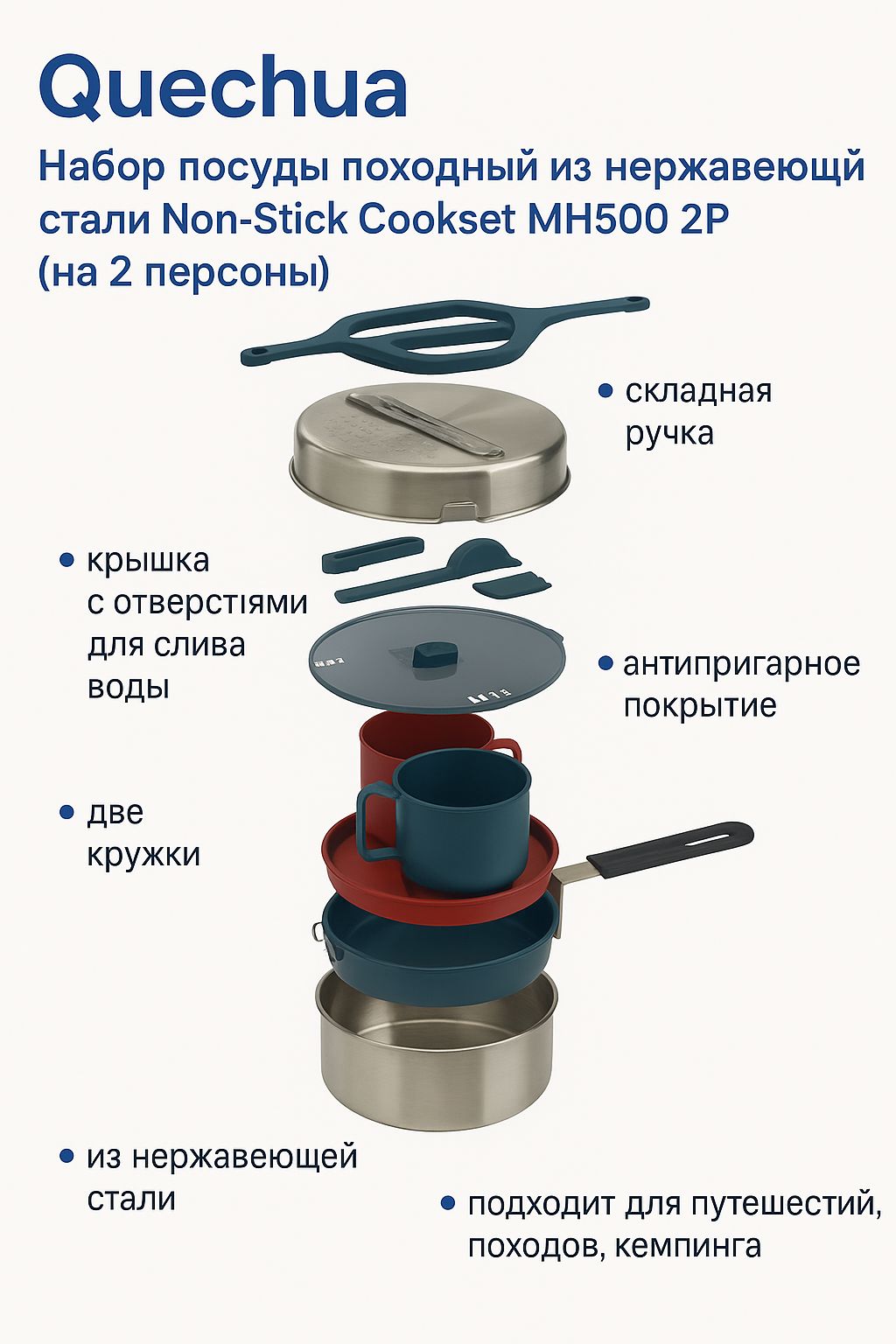 Quechua

Набор посуды походный из нержавеющй стали Non-Stick Cookset MH500 2P (на 2 персоны)

• складная ручка

• крышка с отверстіями для слива воды

• антипригарное покрытие

• две кружки

• из нержавеющей стали

• подходит для путешестий, походов, кемпинга