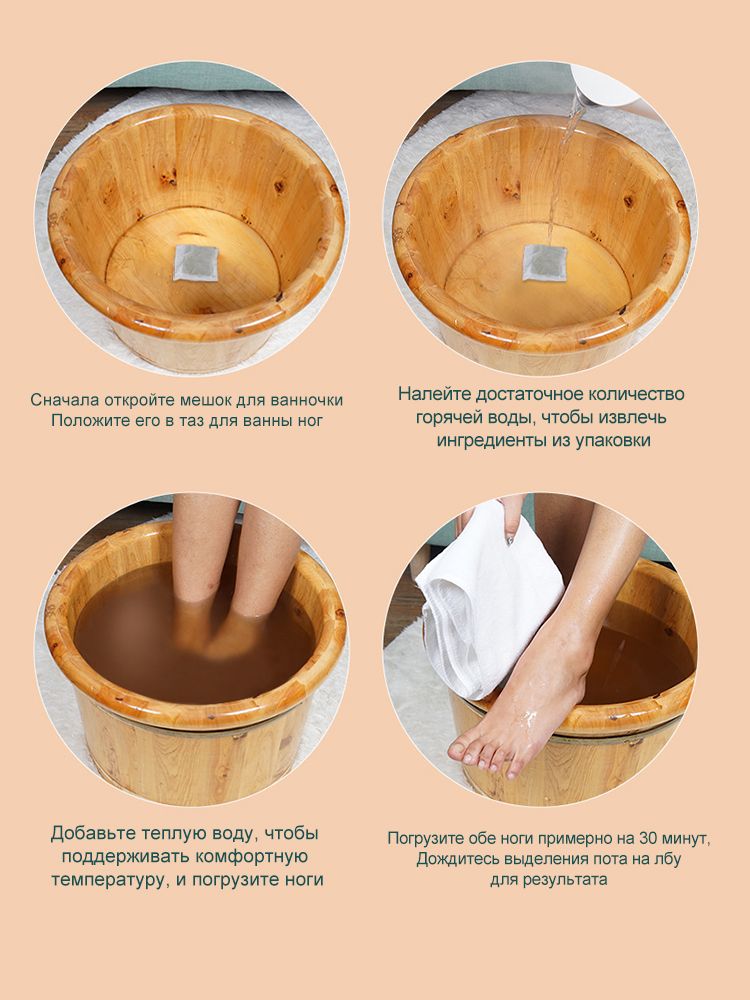 Сначала откройте мешок для ванночки
Положите его в таз для ванны ног

Налейте достаточное количество горячей воды, чтобы извлечь ингредиенты из упаковки

Добавьте теплую воду, чтобы поддерживать комфортную температуру, и погрузите ноги

Погрузите обе ноги примерно на 30 минут,
Дождитесь выделения пота на лбу
для результата