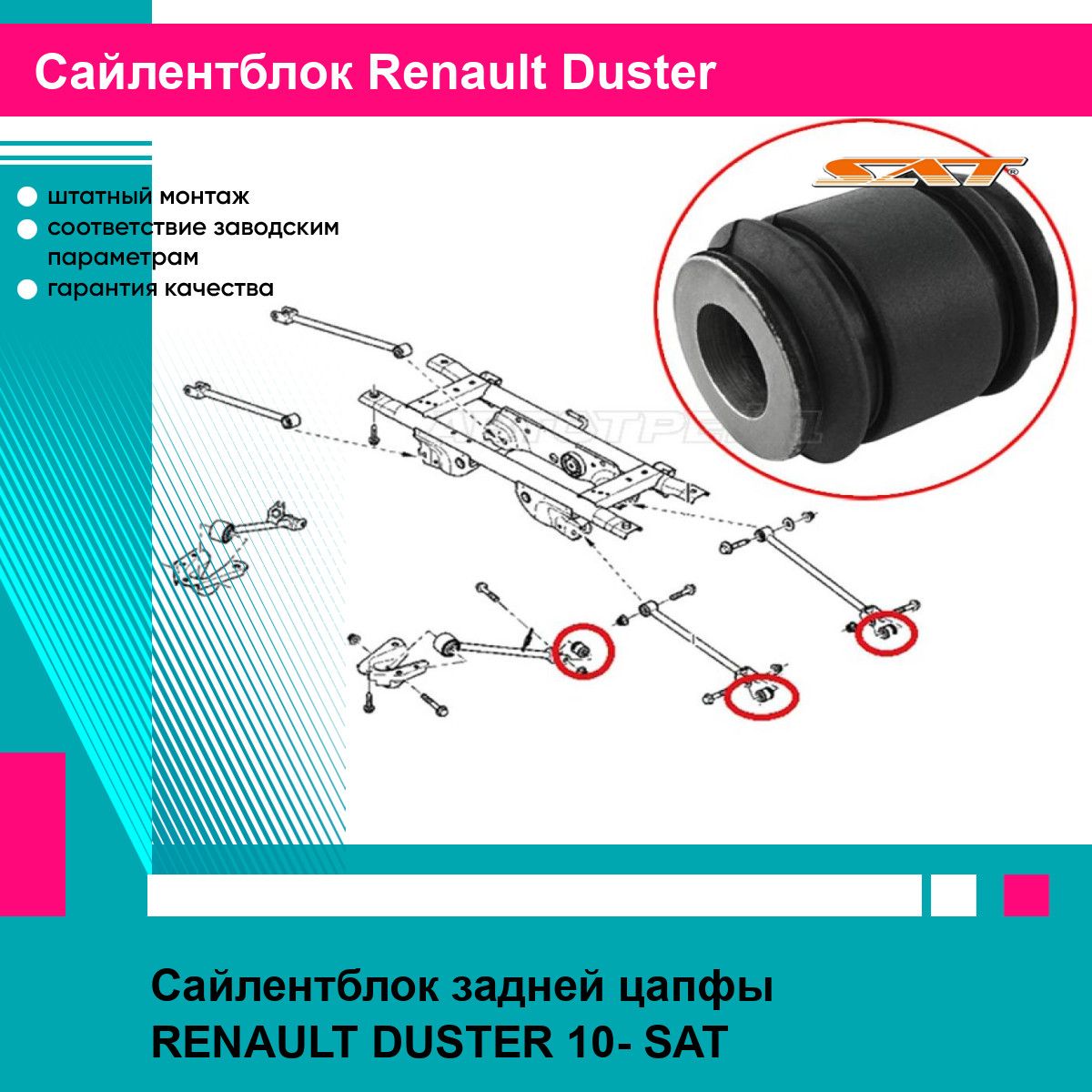 Сайлентблок Renault Duster

штатный монтаж
соответствие заводским параметрам
гарантия качества

SAT

Сайлентблок задней цапфы RENAULT DUSTER 10- SAT