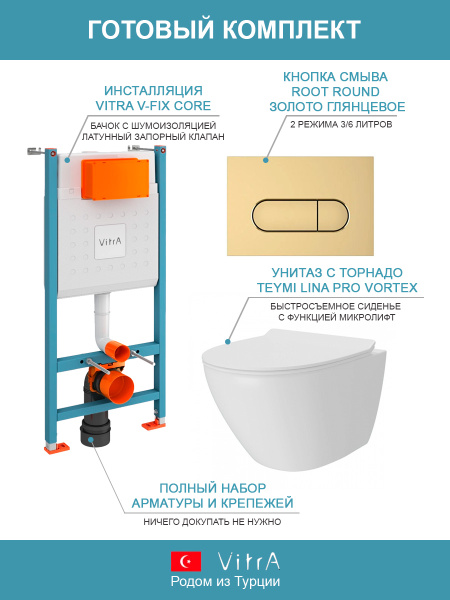 ГОТОВЫЙ КОМПЛЕКТ

ИНСТАЛЛЯЦИЯ
VITRA V-FIX CORE

БАЧОК С ШУМОИЗОЛЯЦИЕЙ
ЛАТУННЫЙ ЗАПОРНЫЙ КЛАПАН

VitrA

КНОПКА СМЫВА
ROOT ROUND
ЗОЛОТО ГЛЯНЦЕВОЕ

2 РЕЖИМА 3/6 ЛИТРОВ

УНИТАЗ С ТОРНАДО
TEYMI LINA PRO VORTEX

БЫСТРОСЪЕМНОЕ СИДЕНЬЕ
С ФУНКЦИЕЙ МИКРОЛИФТ

ПОЛНЫЙ НАБОР
АРМАТУРЫ И КРЕПЕЖЕЙ

НИЧЕГО ДОКУПАТЬ НЕ НУЖНО

VitrA
Родом из Турции