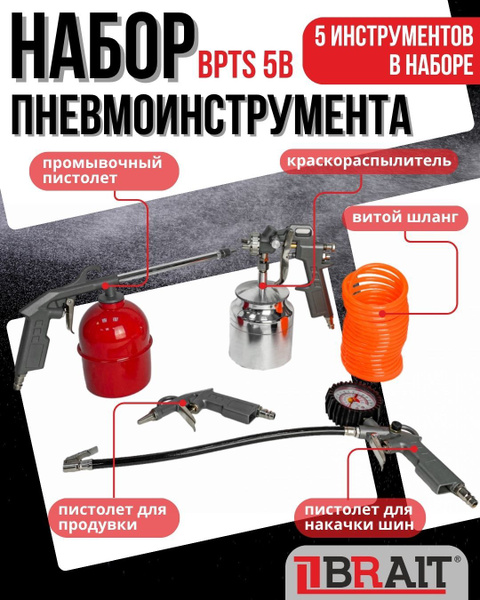 НАБОР BPTS 5B

5 ИНСТРУМЕНТОВ В НАБОРЕ

ПНЕВМОИНСТРУМЕНТА

промывочный пистолет

краскораспылитель

витой шланг

пистолет для продувки

пистолет для накачки шин

BRAIT®