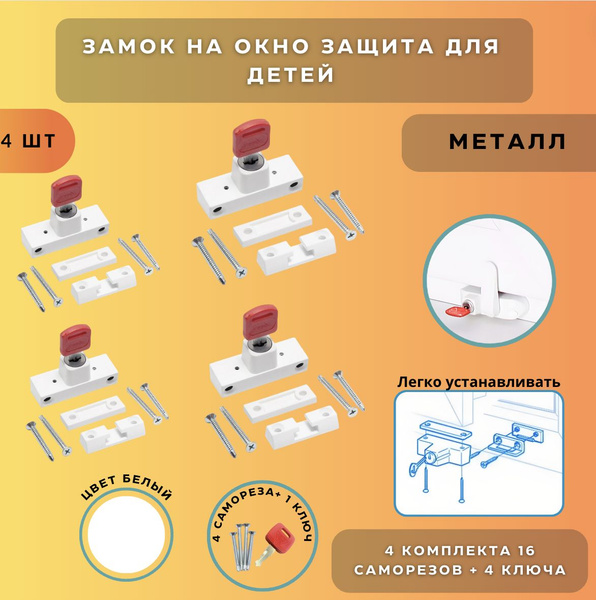 ЗАМОК НА ОКНО ЗАЩИТА ДЛЯ ДЕТЕЙ

4 ШТ

МЕТАЛЛ

Легко устанавливать

ЦВЕТ БЕЛЫЙ

4 САМОРЕЗА+ 1 КЛЮЧ

4 КОМПЛЕКТА 16 САМОРЕЗОВ + 4 КЛЮЧА