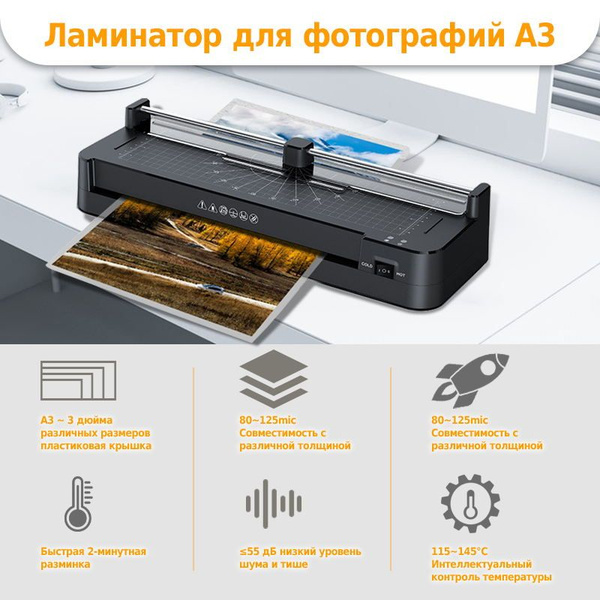 Ламинатор для фотографий А3

COLD
HOT

А3 ~ 3 дюйма различных размеров пластиковая крышка

80~125mic
Совместимость с различной толщиной

80~125mic
Совместимость с различной толщиной

Быстрая 2-минутная разминка

≤55 дБ низкий уровень шума и тише

115~145°C
Интеллектуальный контроль температуры